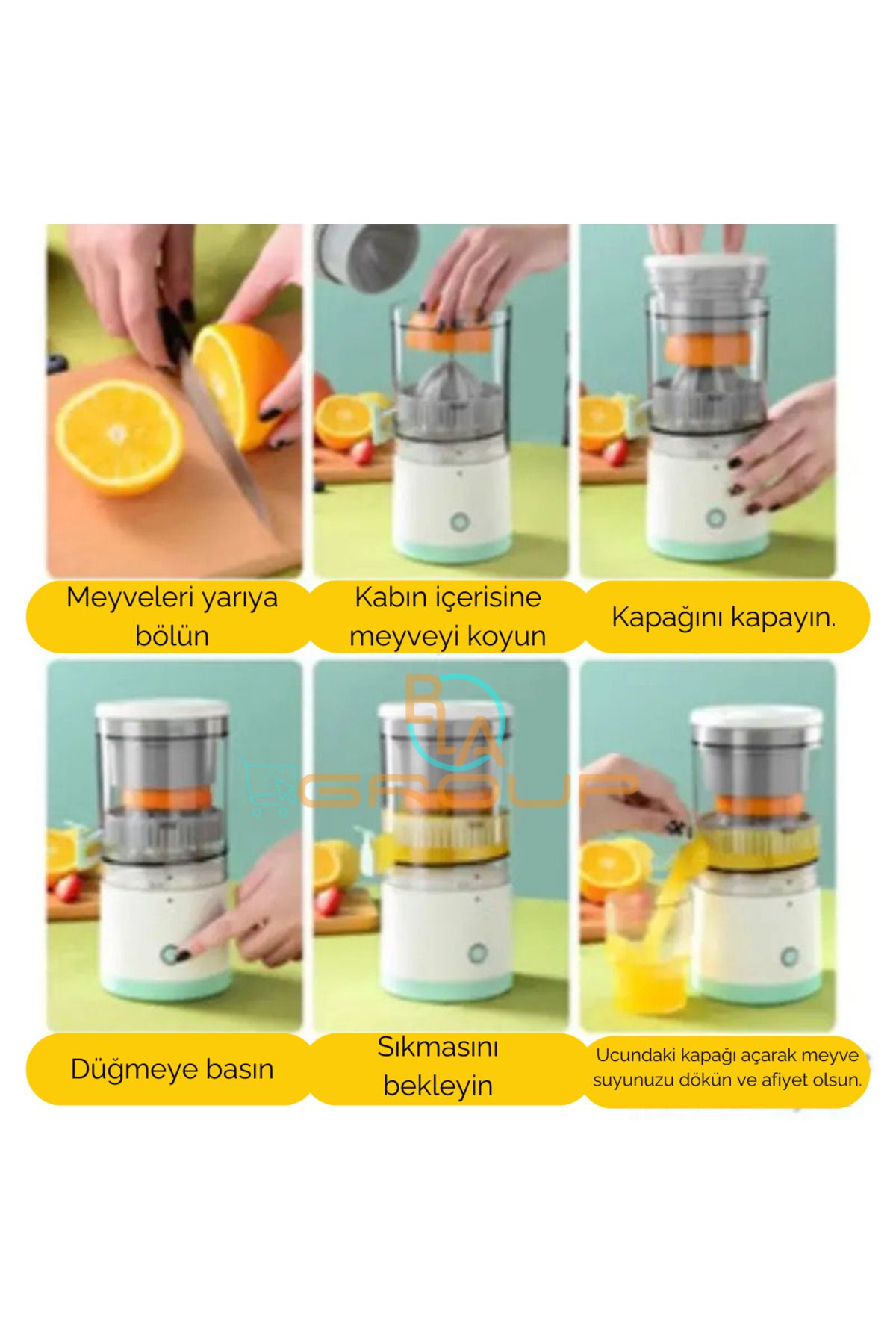 Meyveleri yarıya bölün

Kabın içerisine meyveyi koyun

Kapağını kapayın.

BLA GROUP

Düğmeye basın

Sıkmasını bekleyin

Ucundaki kapağı açarak meyve suyunuzu dökün ve afiyet olsun.