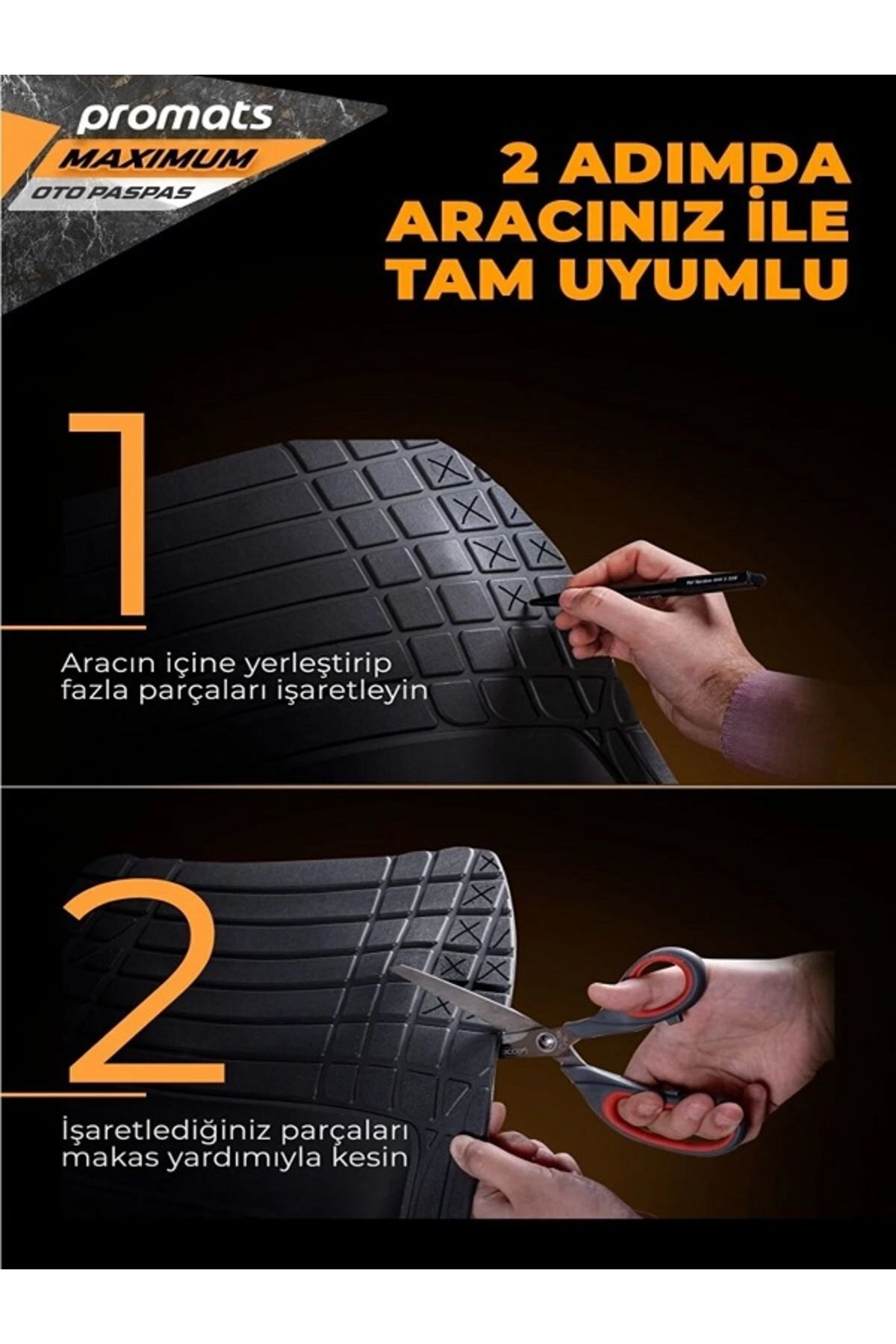 promats
MAXIMUM
OTO PASPAS

2 ADIMDA
ARACINIZ İLE
TAM UYUMLU

1

Aracın içine yerleştirip fazla parçaları işaretleyin

2

İşaretlediğiniz parçaları makas yardımıyla kesin