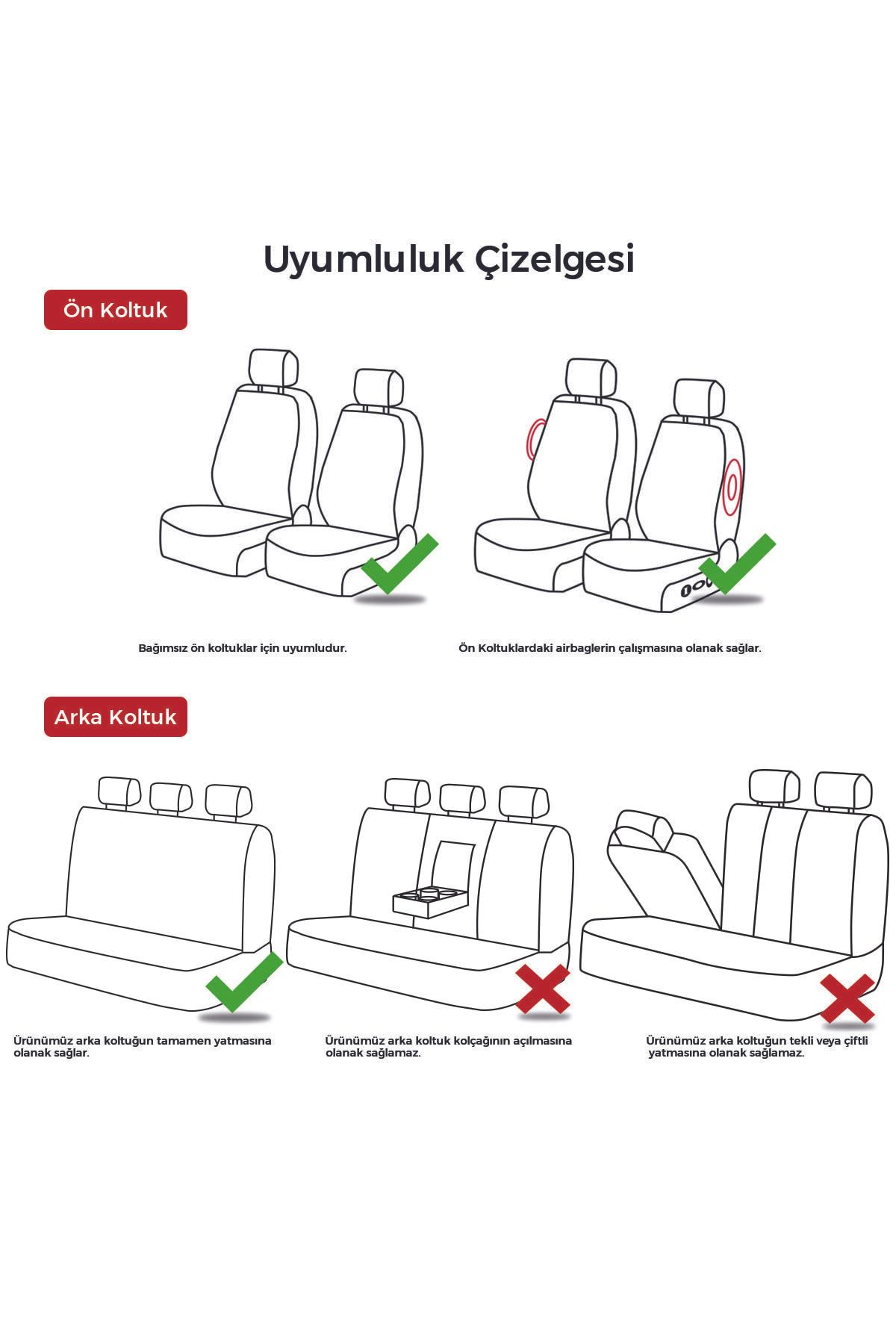 Uyumluluk Çizelgesi

Ön Koltuk

Bağımsız ön koltuklar için uyumludur.

Ön Koltuklardaki airbaglerin çalışmasına olanak sağlar.

Arka Koltuk

Ürünümüz arka koltuğun tamamen yatmasına olanak sağlar.

Ürünümüz arka koltuk kolçağının açılmasına olanak sağlamaz.

Ürünümüz arka koltuğun tekli veya çiftli yatmasına olanak sağlamaz.