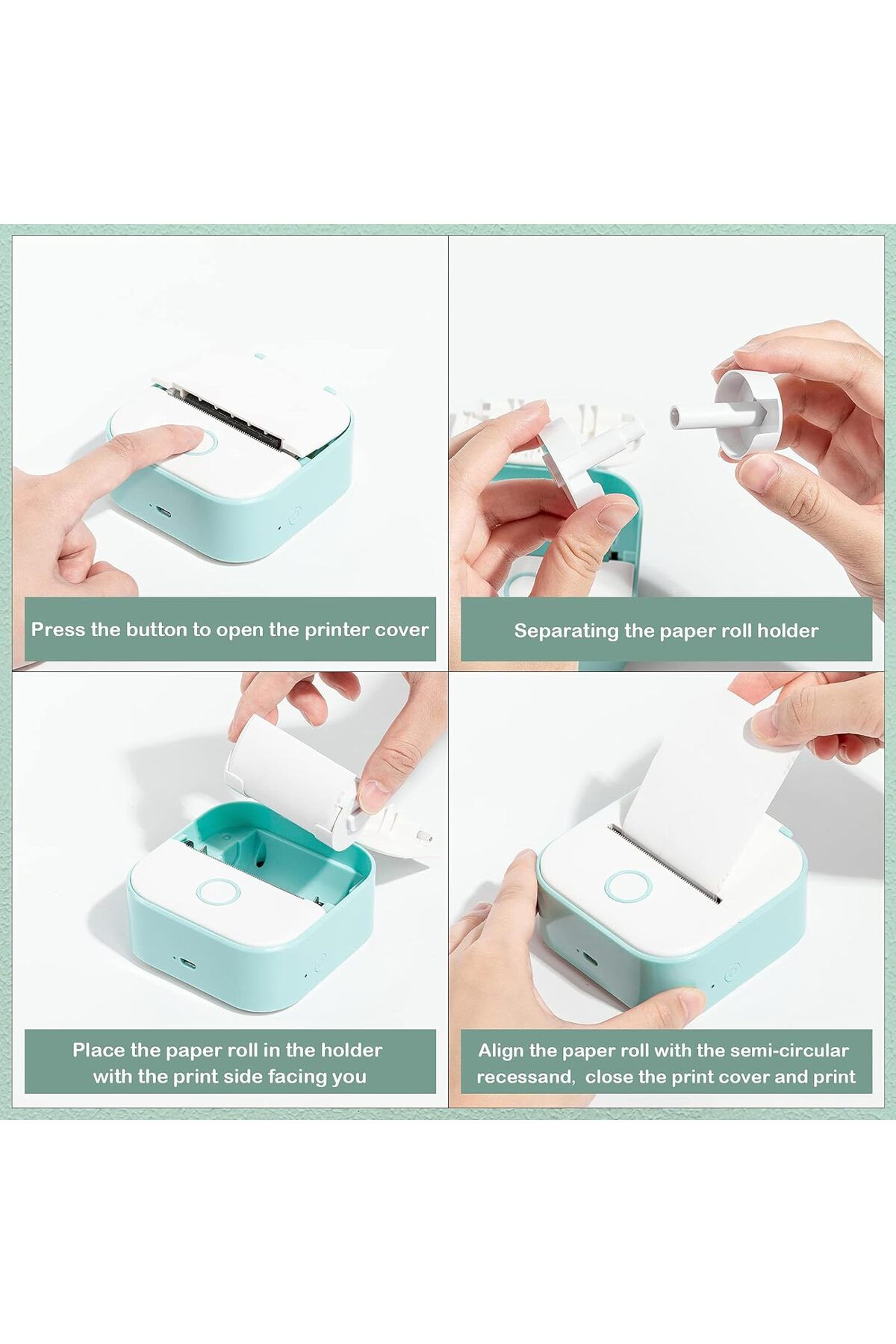 Press the button to open the printer cover

Separating the paper roll holder

Place the paper roll in the holder with the print side facing you

Align the paper roll with the semi-circular recessand, close the print cover and print