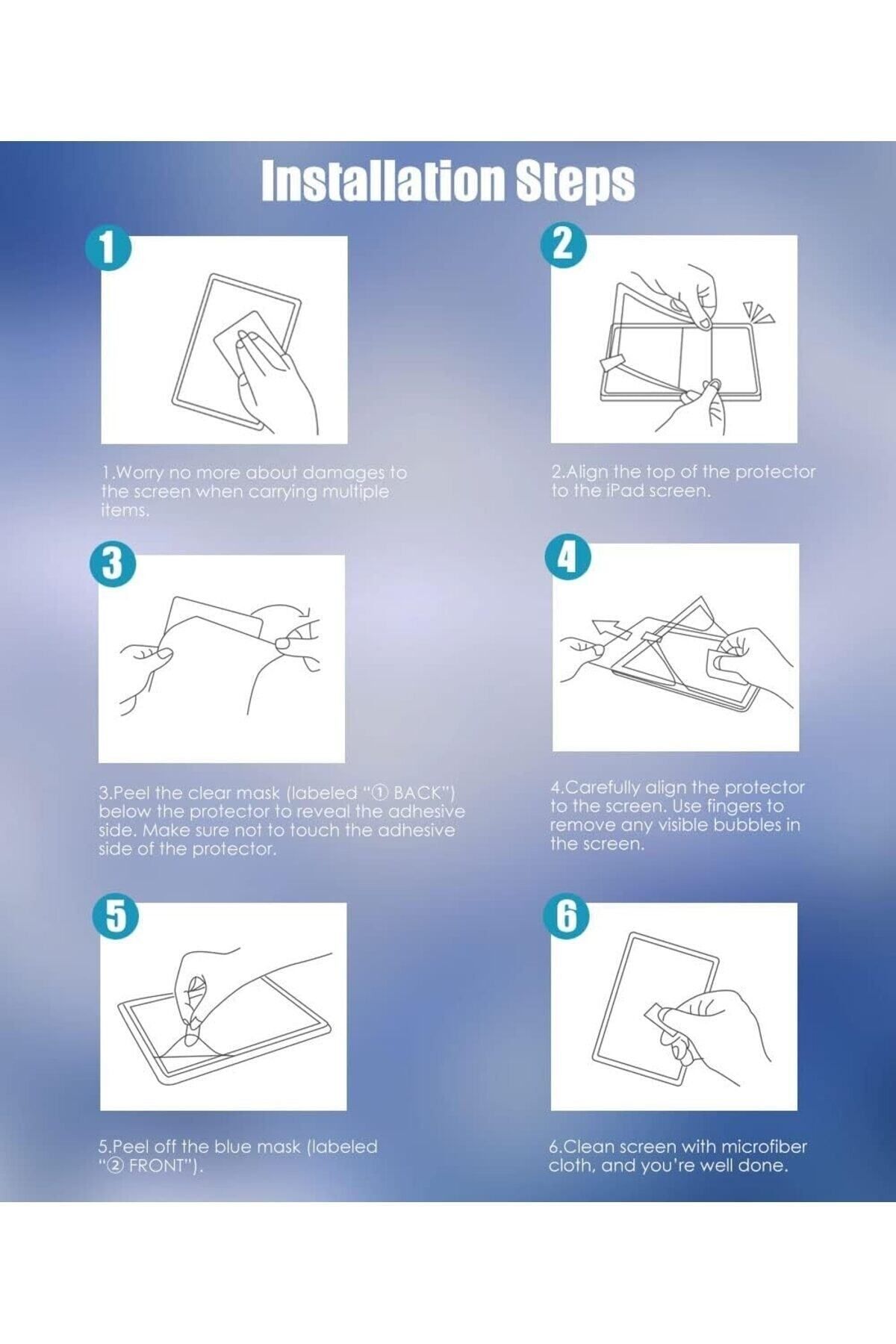 Installation Steps

1

1.Worry no more about damages to the screen when carrying multiple items.

2

2.Align the top of the protector to the iPad screen.

3

3.Peel the clear mask (labeled "① BACK") below the protector to reveal the adhesive side. Make sure not to touch the adhesive side of the protector.

4

4.Carefully align the protector to the screen. Use fingers to remove any visible bubbles in the screen.

5

5.Peel off the blue mask (labeled "② FRONT").

6

6.Clean screen with microfiber cloth, and you're well done.