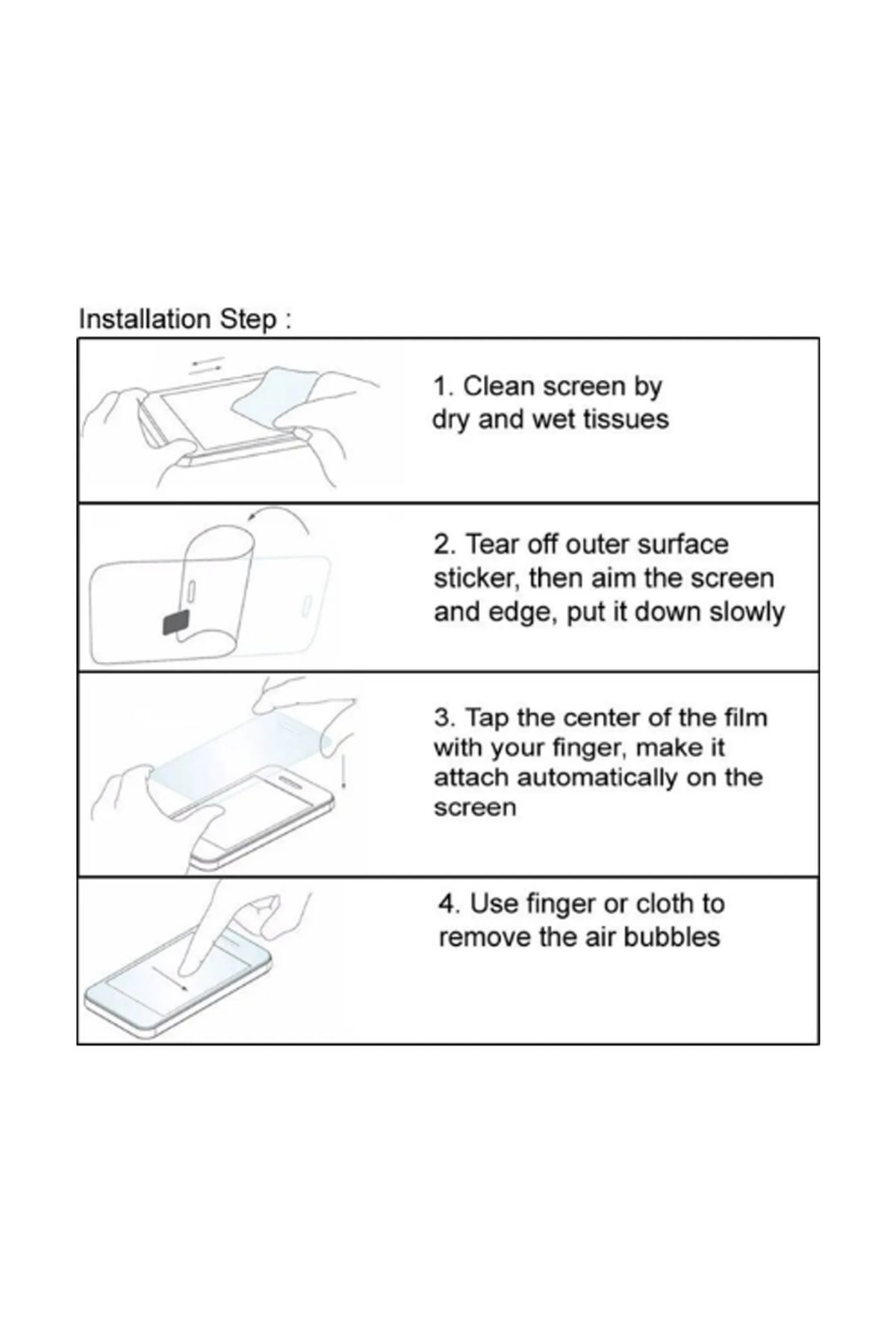 Installation Step :

1. Clean screen by dry and wet tissues

2. Tear off outer surface sticker, then aim the screen and edge, put it down slowly

3. Tap the center of the film with your finger, make it attach automatically on the screen

4. Use finger or cloth to remove the air bubbles