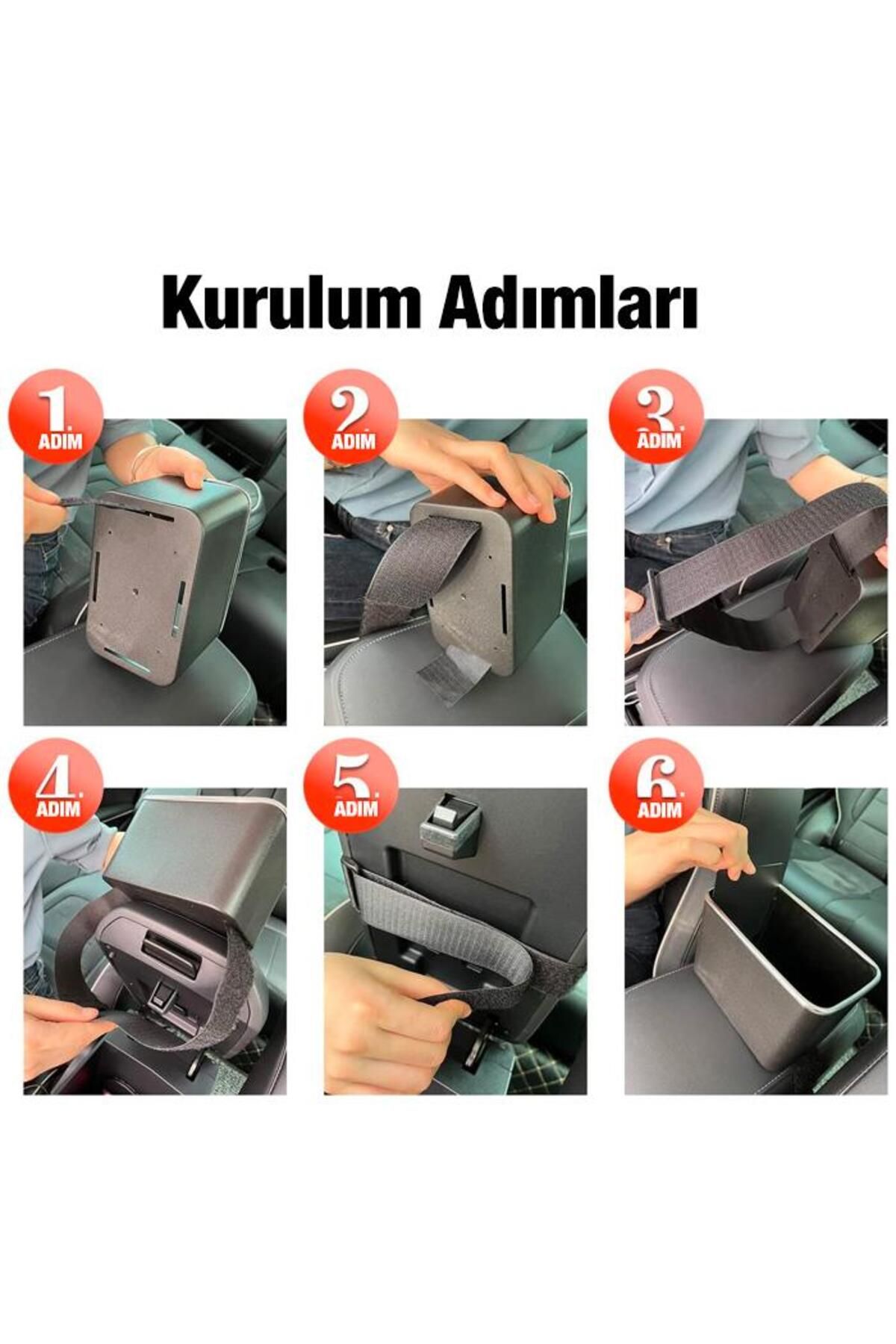 Kurulum Adımları

1. ADIM

2. ADIM

3. ADIM

4. ADIM

5. ADIM

6. ADIM