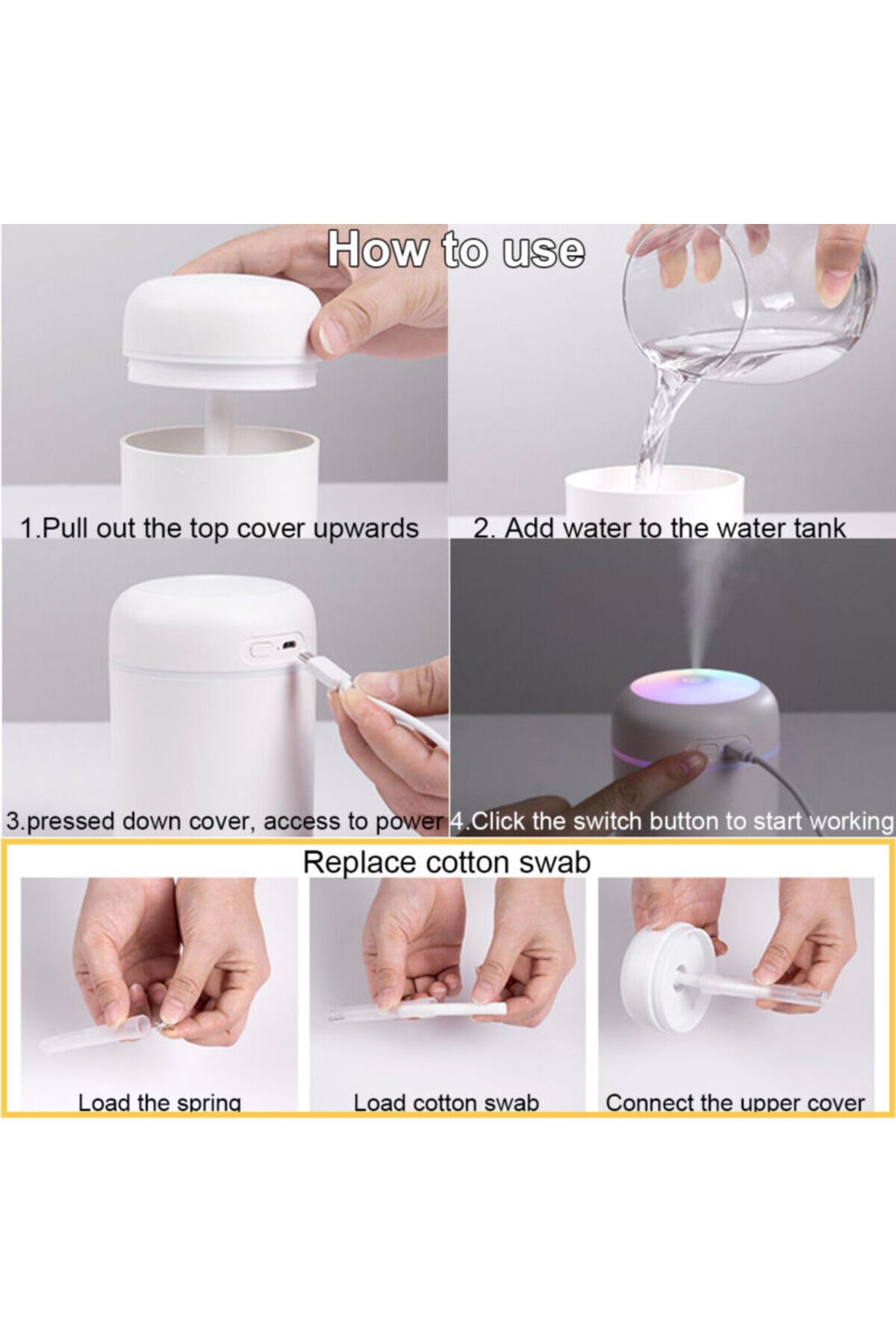 How to use

1.Pull out the top cover upwards

2. Add water to the water tank

3.pressed down cover, access to power

4.Click the switch button to start working

Replace cotton swab

Load the spring

Load cotton swab

Connect the upper cover