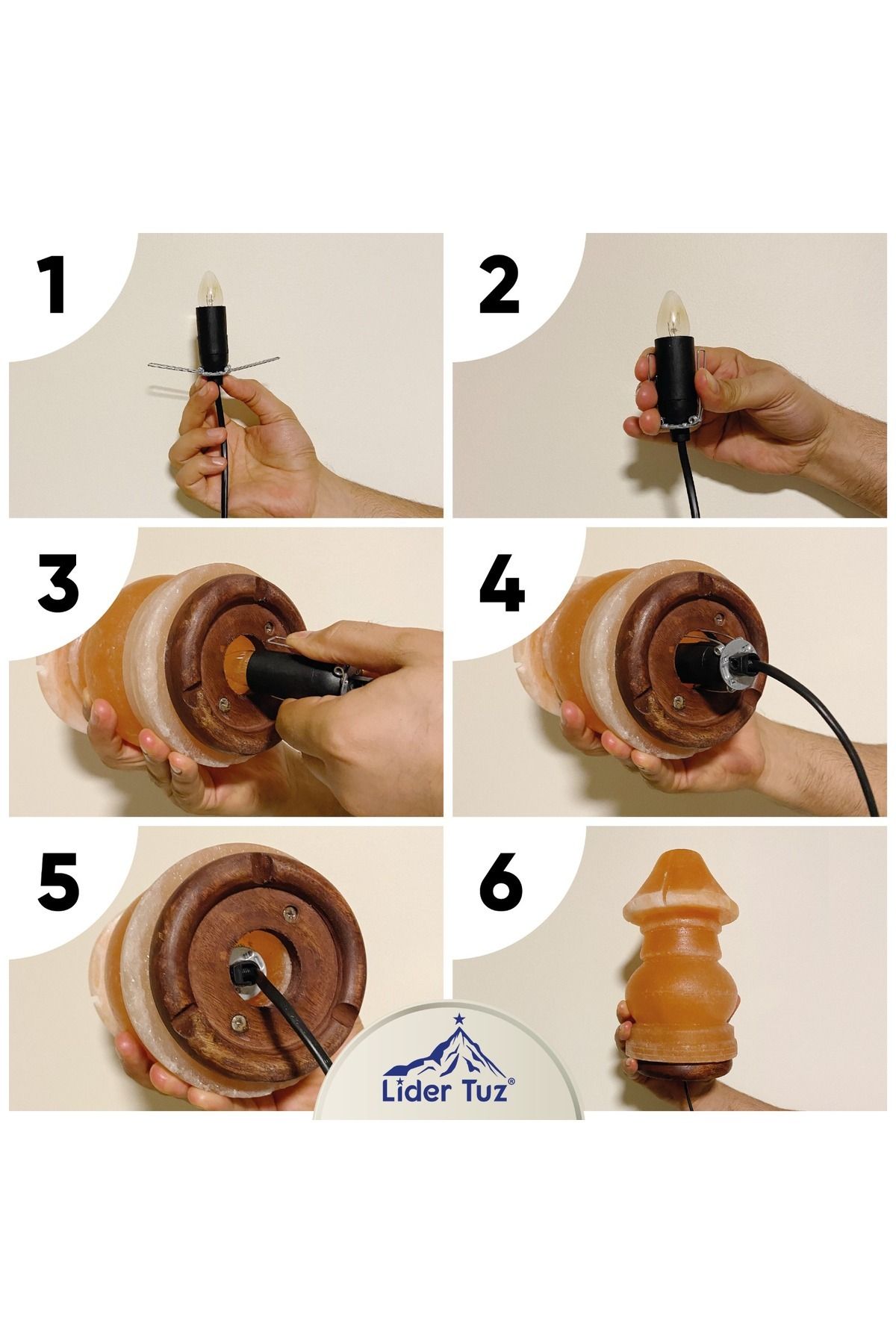 1

2

3

4

5

6

Lider Tuz®