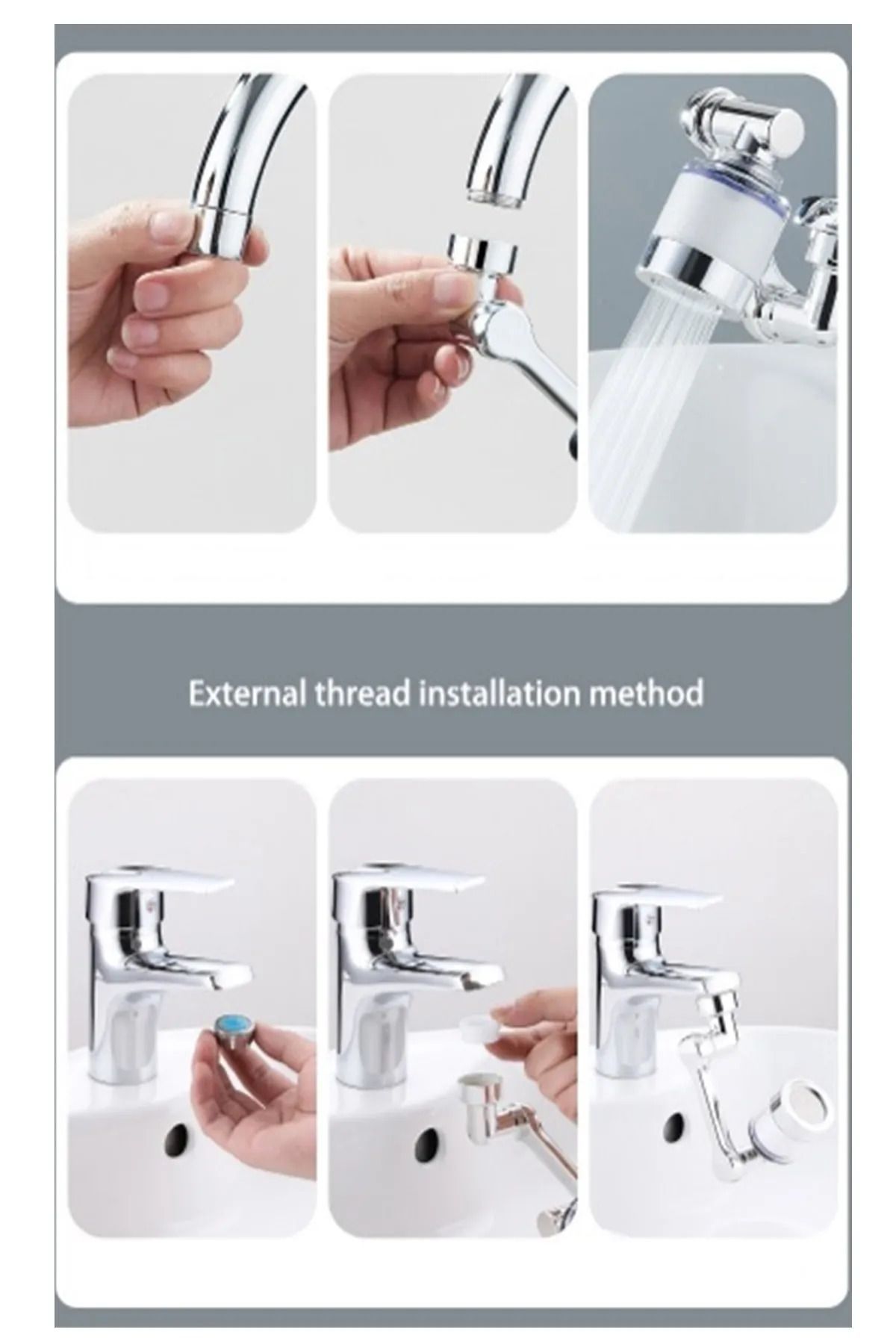 External thread installation method