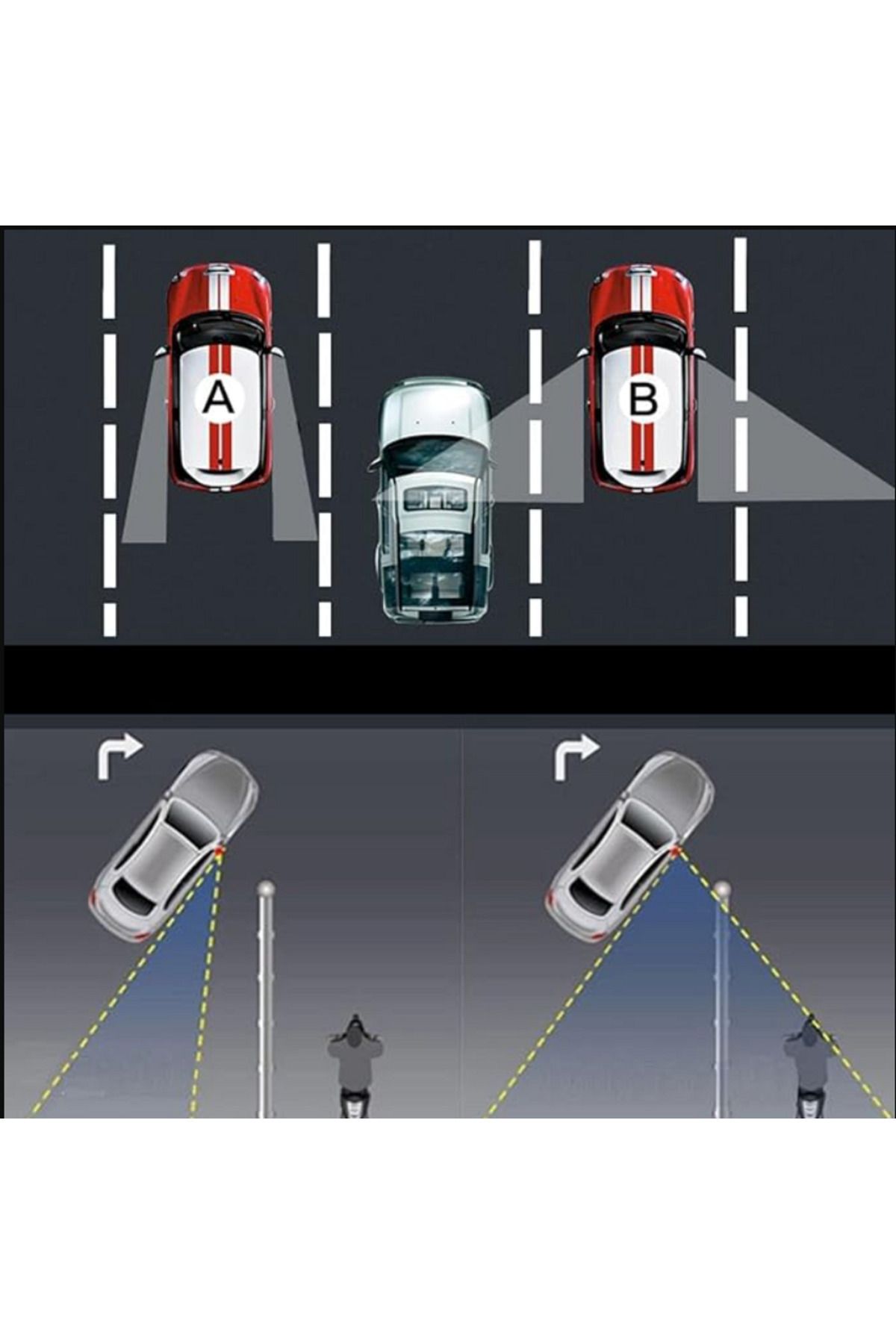 A

B