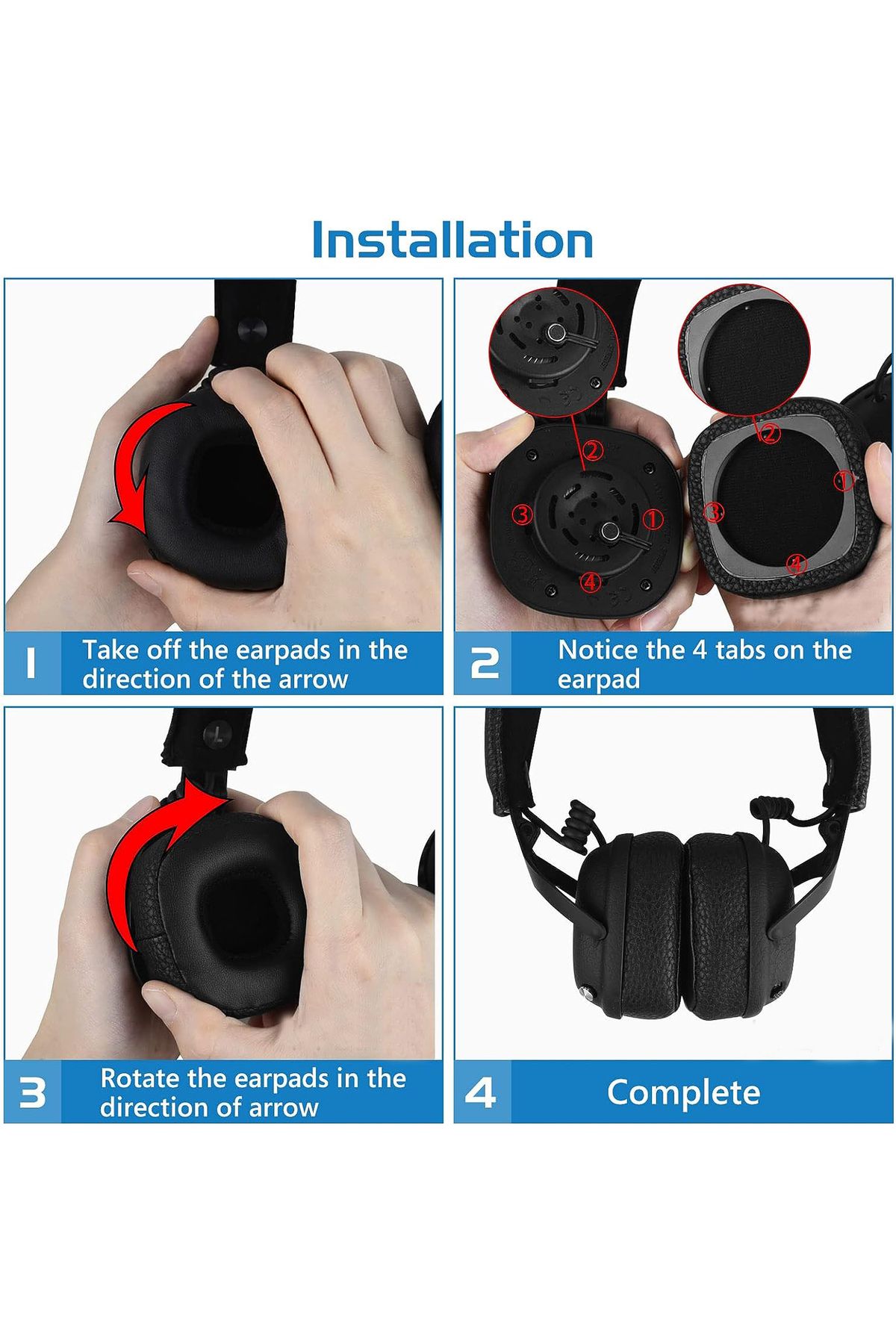 Installation

②
③
①
④

②
①
③
④

1 Take off the earpads in the direction of the arrow

2 Notice the 4 tabs on the earpad

3 Rotate the earpads in the direction of arrow

4 Complete