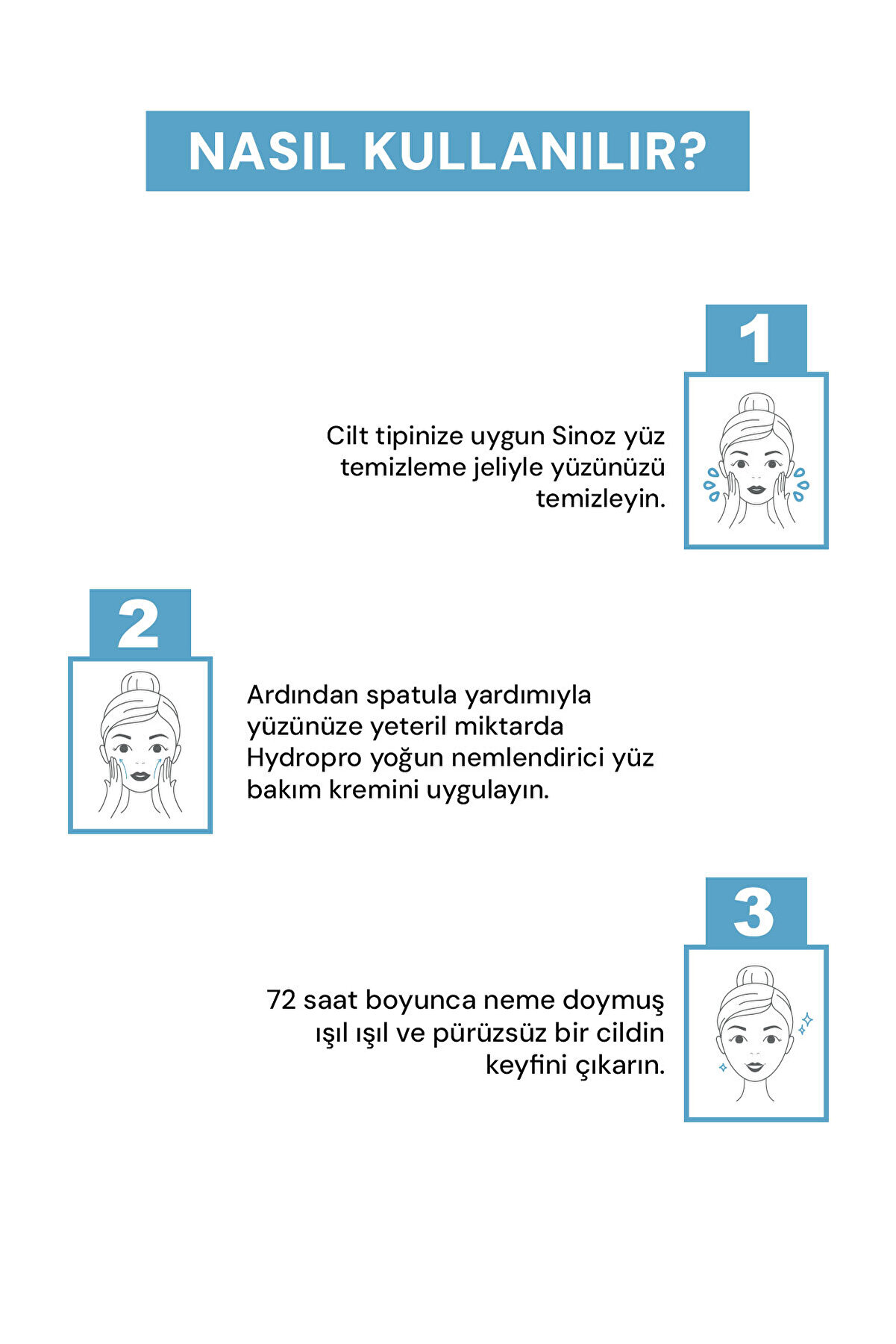 NASIL KULLANILIR?

1

Cilt tipinize uygun Sinoz yüz temizleme jeliyle yüzünüzü temizleyin.

2

Ardından spatula yardımıyla yüzünüze yeteril miktarda Hydropro yoğun nemlendirici yüz bakım kremini uygulayın.

3

72 saat boyunca neme doymuş ışıl ışıl ve pürüzsüz bir cildin keyfini çıkarın.