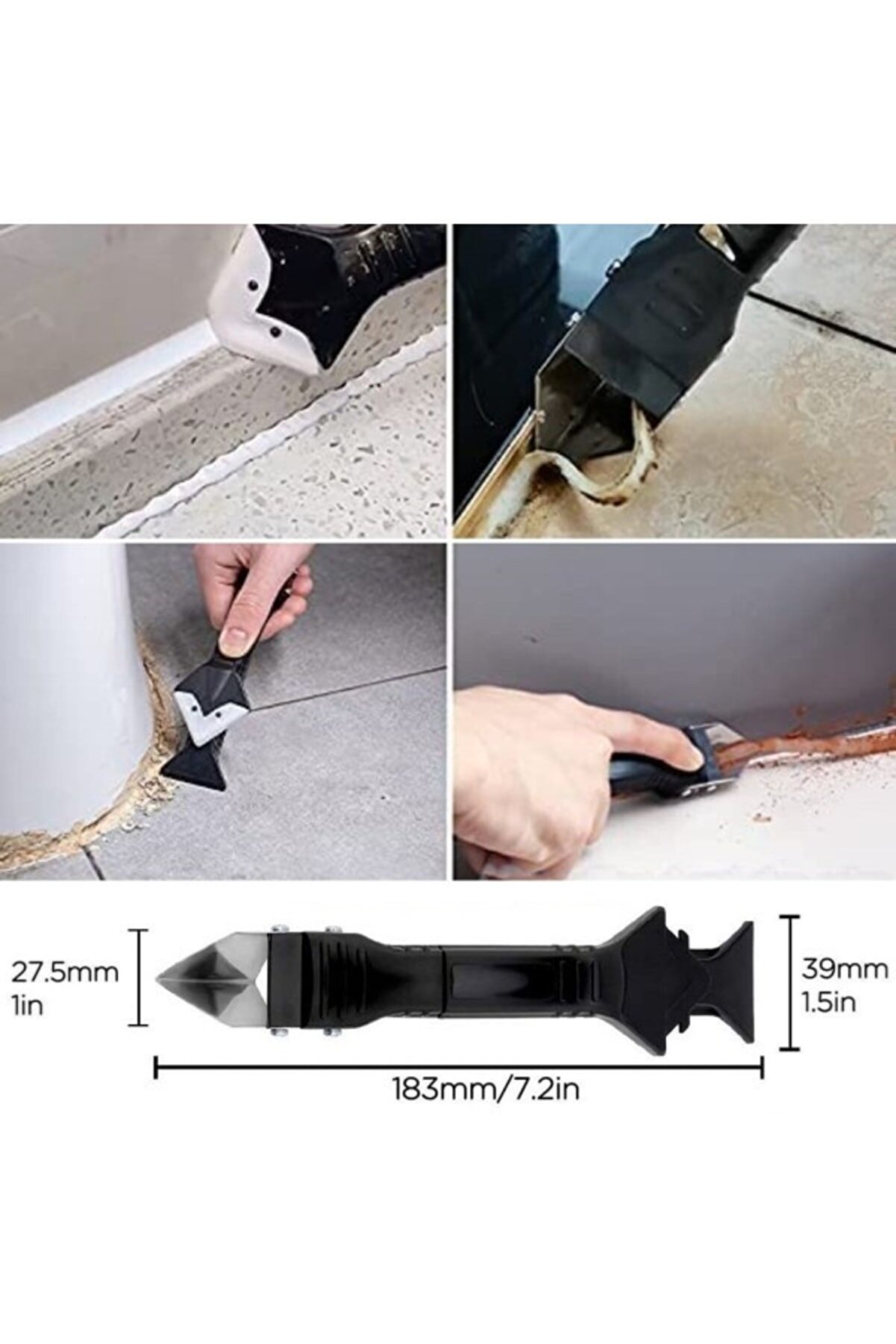 27.5mm
1in

39mm
1.5in

183mm/7.2in