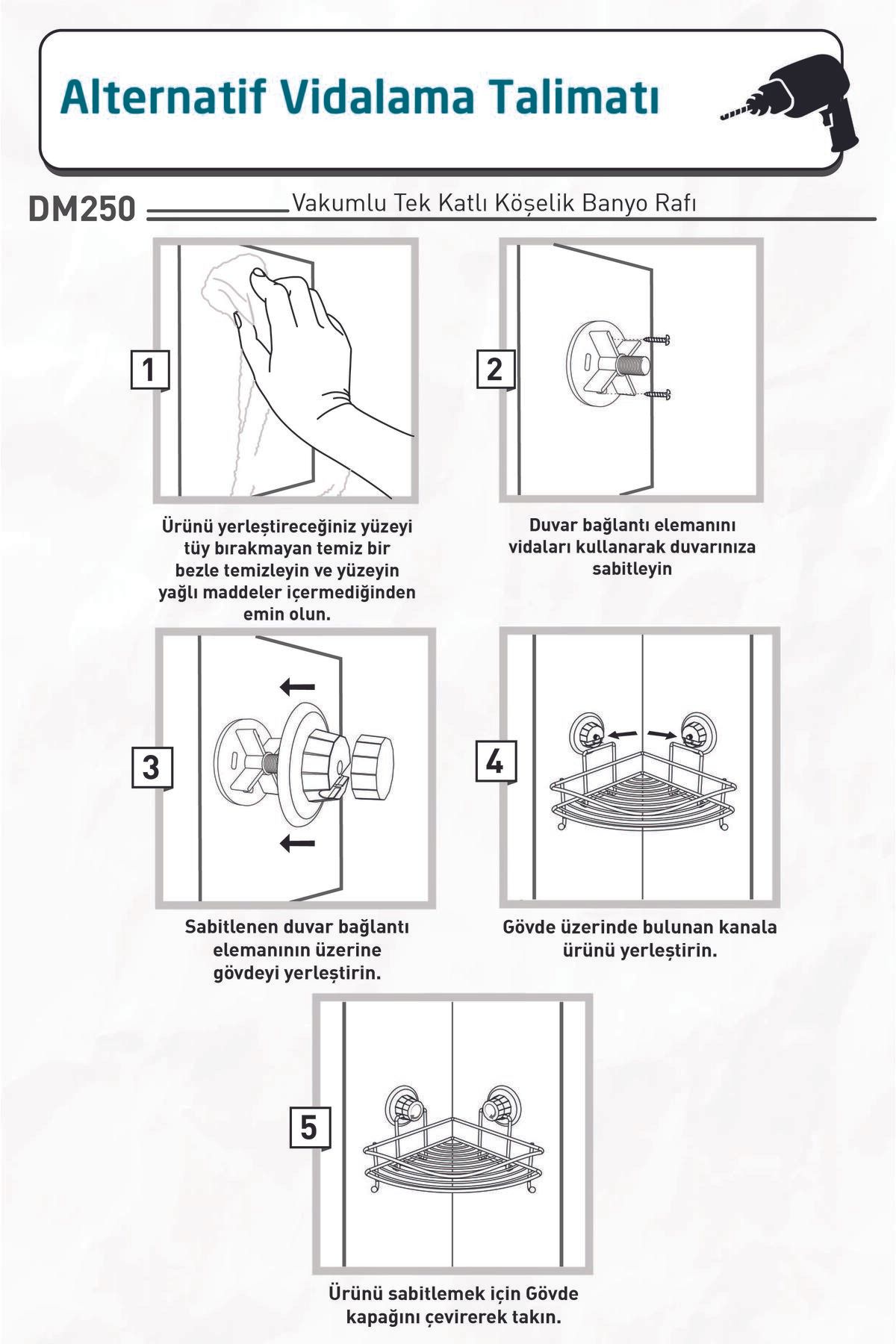 Alternatif Vidalama Talimatı

DM250 Vakumlu Tek Katlı Köşelik Banyo Rafı

1

Ürünü yerleştireceğiniz yüzeyi tüy bırakmayan temiz bir bezle temizleyin ve yüzeyin yağlı maddeler içermediğinden emin olun.

2

Duvar bağlantı elemanını vidaları kullanarak duvarınıza sabitleyin

3

Sabitlenen duvar bağlantı elemanının üzerine gövdeyi yerleştirin.

4

Gövde üzerinde bulunan kanala ürünü yerleştirin.

5

Ürünü sabitlemek için Gövde kapağını çevirerek takın.