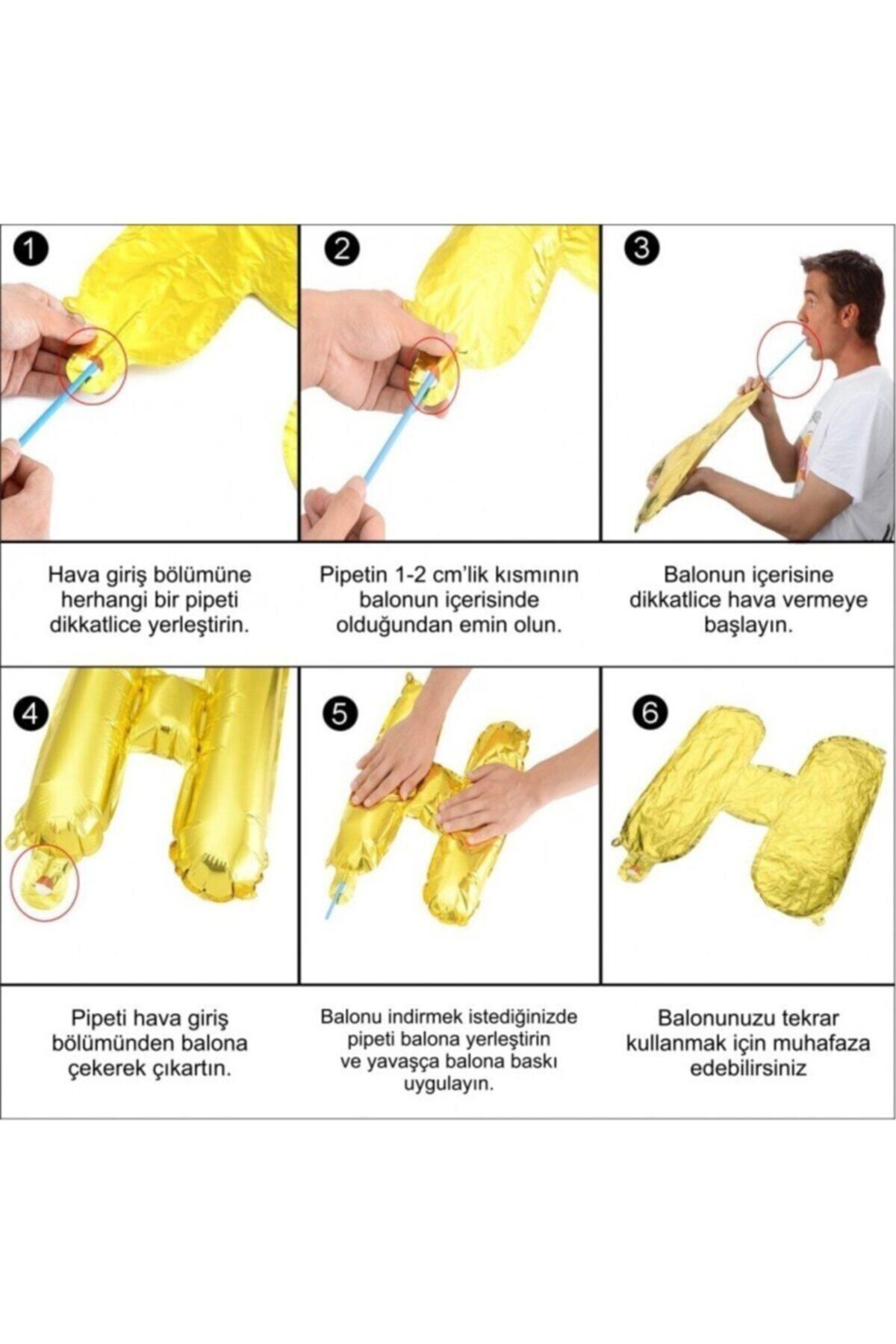 1

Hava giriş bölümüne herhangi bir pipeti dikkatlice yerleştirin.

2

Pipetin 1-2 cm'lik kısmının balonun içerisinde olduğundan emin olun.

3

Balonun içerisine dikkatlice hava vermeye başlayın.

4

Pipeti hava giriş bölümünden balona çekerek çıkartın.

5

Balonu indirmek istediğinizde pipeti balona yerleştirin ve yavaşça balona baskı uygulayın.

6

Balonunuzu tekrar kullanmak için muhafaza edebilirsiniz