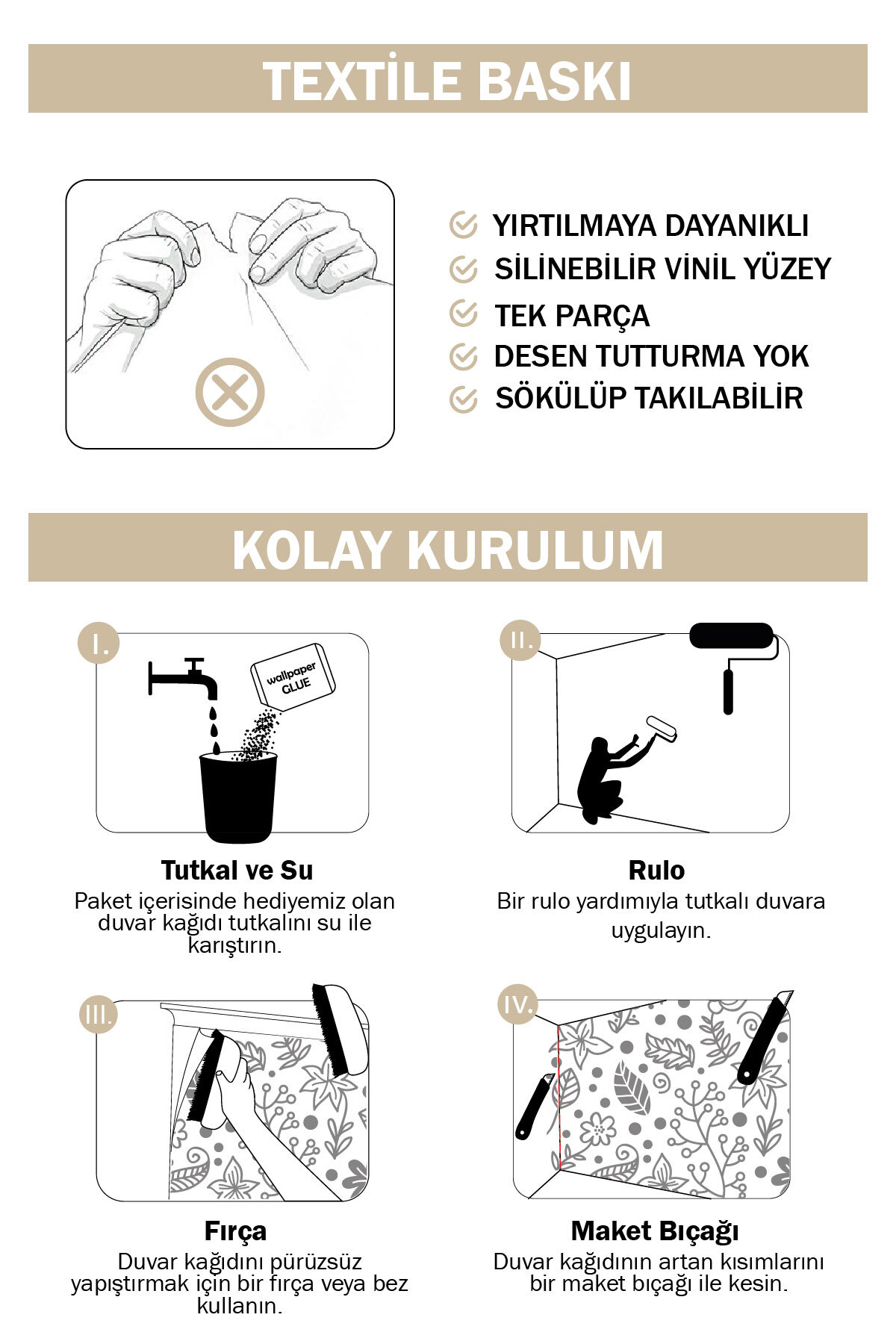 TEXTİLE BASKI

YIRTILMAYA DAYANIKLI
SİLİNEBİLİR VİNİL YÜZEY
TEK PARÇA
DESEN TUTTURMA YOK
SÖKÜLÜP TAKILABİLİR

KOLAY KURULUM

I.

wallpaper GLUE

Tutkal ve Su
Paket içerisinde hediyemiz olan duvar kağıdı tutkalını su ile karıştırın.

II.

Rulo
Bir rulo yardımıyla tutkalı duvara uygulayın.

III.

Fırça
Duvar kağıdını pürüzsüz yapıştırmak için bir fırça veya bez kullanın.

IV.

Maket Bıçağı
Duvar kağıdının artan kısımlarını bir maket bıçağı ile kesin.