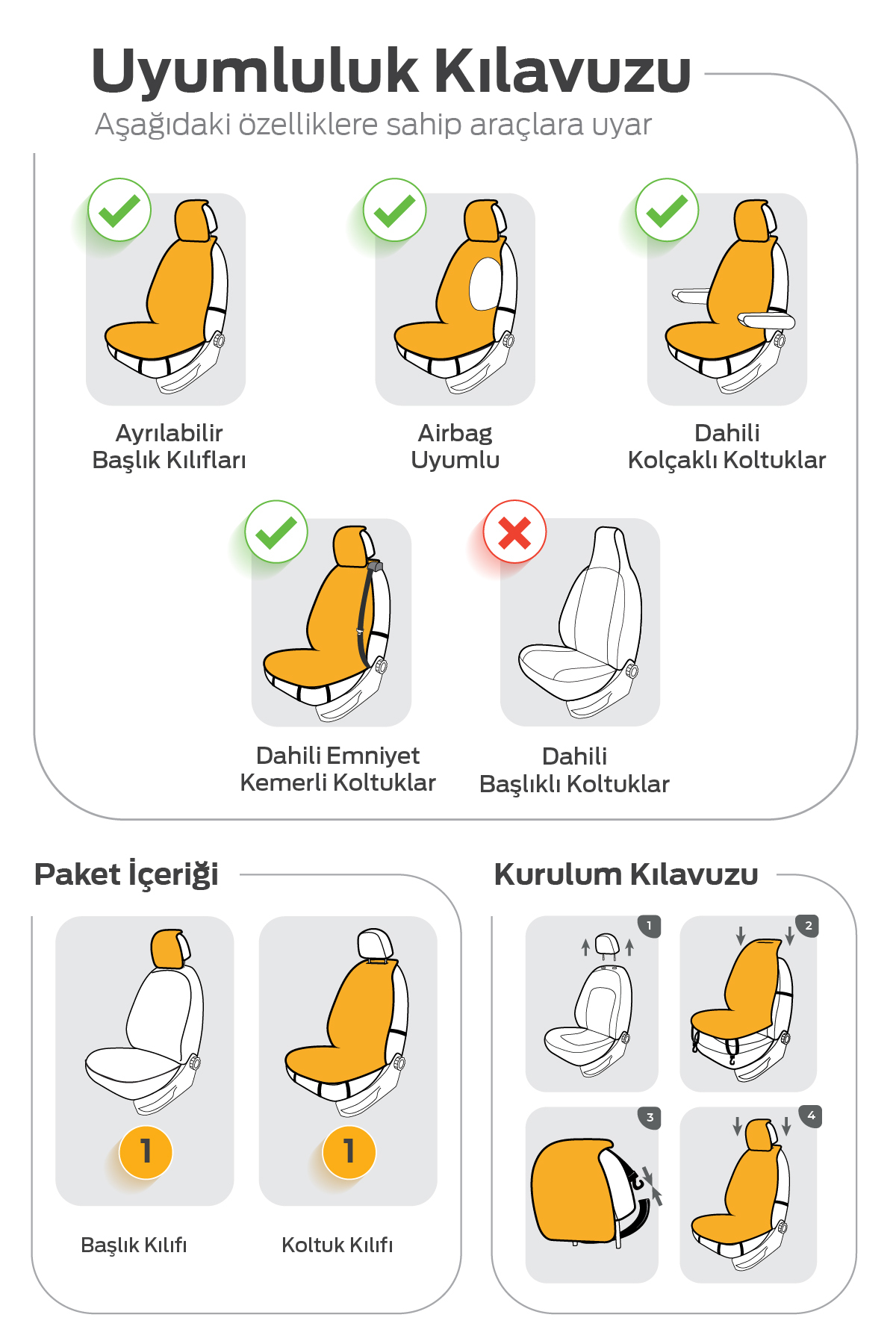 Uyumluluk Kılavuzu
Aşağıdaki özelliklere sahip araçlara uyar

Ayrılabilir Başlık Kılıfları

Airbag Uyumlu

Dahili Kolçaklı Koltuklar

Dahili Emniyet Kemerli Koltuklar

Dahili Başlıklı Koltuklar

Paket İçeriği

1
Başlık Kılıfı

1
Koltuk Kılıfı

Kurulum Kılavuzu

1

2

3

4