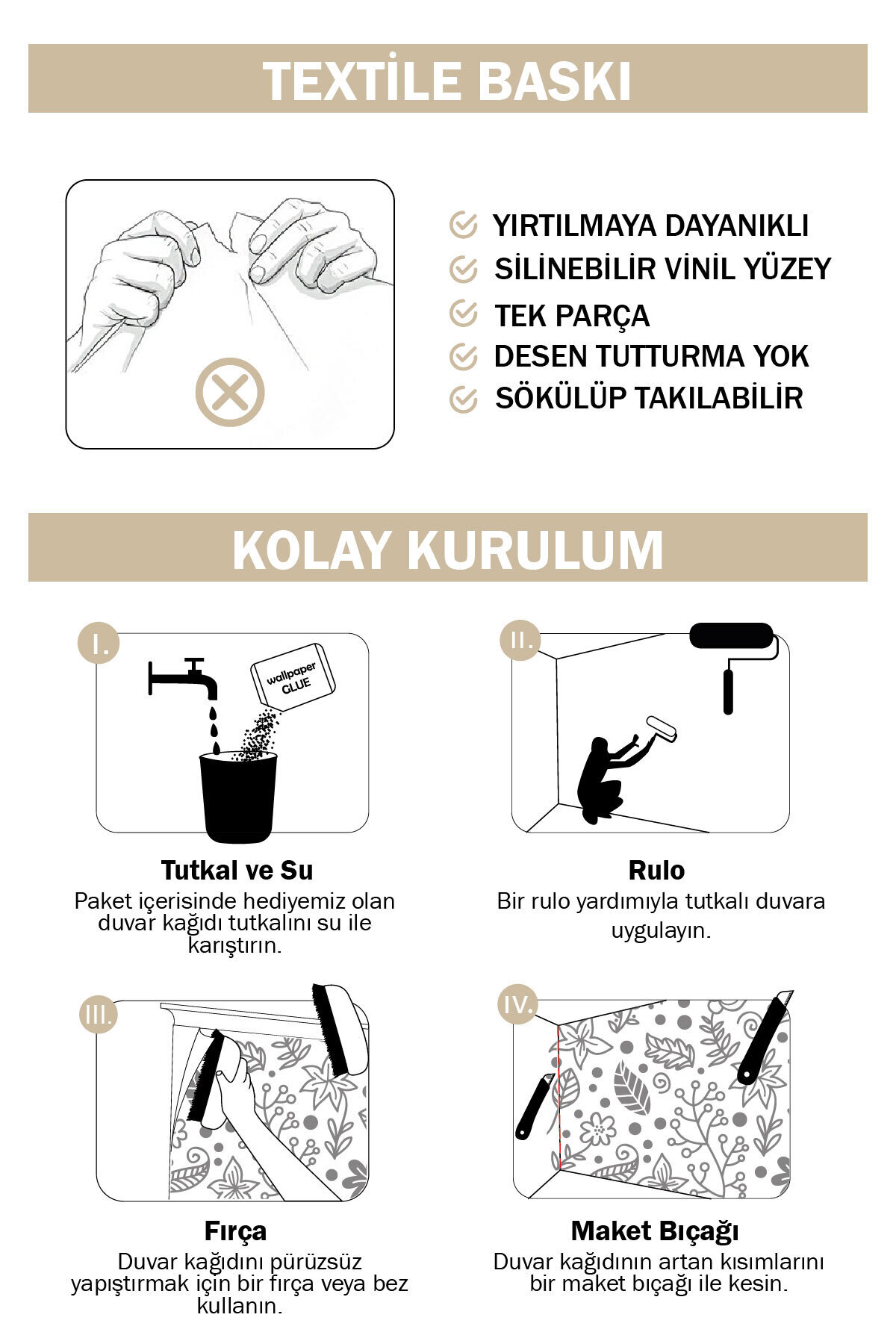 TEXTİLE BASKI

YIRTILMAYA DAYANIKLI
SİLİNEBİLİR VİNİL YÜZEY
TEK PARÇA
DESEN TUTTURMA YOK
SÖKÜLÜP TAKILABİLİR

KOLAY KURULUM

I.

wallpaper GLUE

Tutkal ve Su
Paket içerisinde hediyemiz olan duvar kağıdı tutkalını su ile karıştırın.

II.

Rulo
Bir rulo yardımıyla tutkalı duvara uygulayın.

III.

Fırça
Duvar kağıdını pürüzsüz yapıştırmak için bir fırça veya bez kullanın.

IV.

Maket Bıçağı
Duvar kağıdının artan kısımlarını bir maket bıçağı ile kesin.