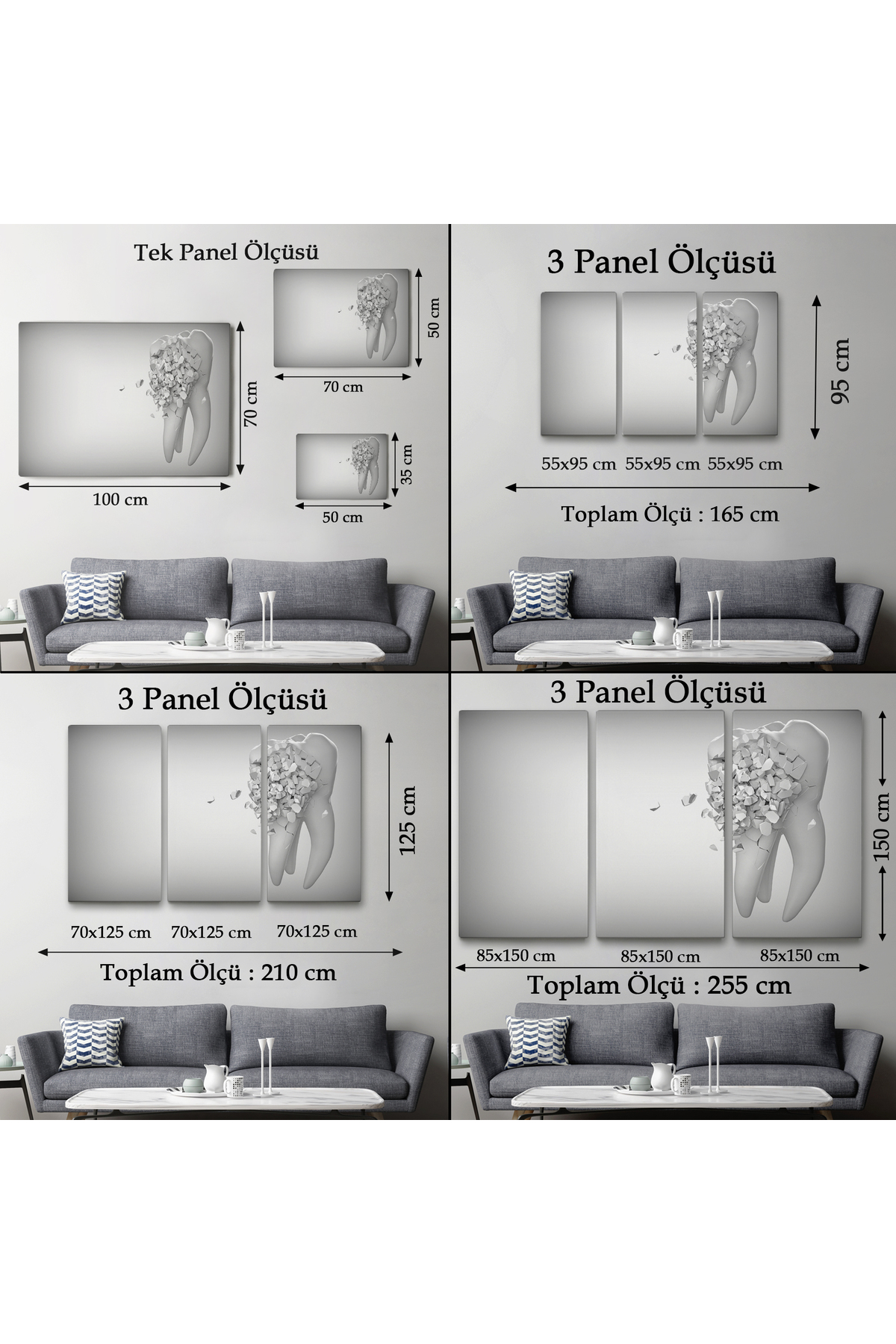 Tek Panel Ölçüsü

50 cm

70 cm

70 cm

100 cm

35 cm

50 cm

3 Panel Ölçüsü

95 cm

55x95 cm 55x95 cm 55x95 cm

Toplam Ölçü : 165 cm

3 Panel Ölçüsü

125 cm

70x125 cm 70x125 cm 70x125 cm

Toplam Ölçü : 210 cm

3 Panel Ölçüsü

150 cm

85x150 cm 85x150 cm 85x150 cm

Toplam Ölçü : 255 cm