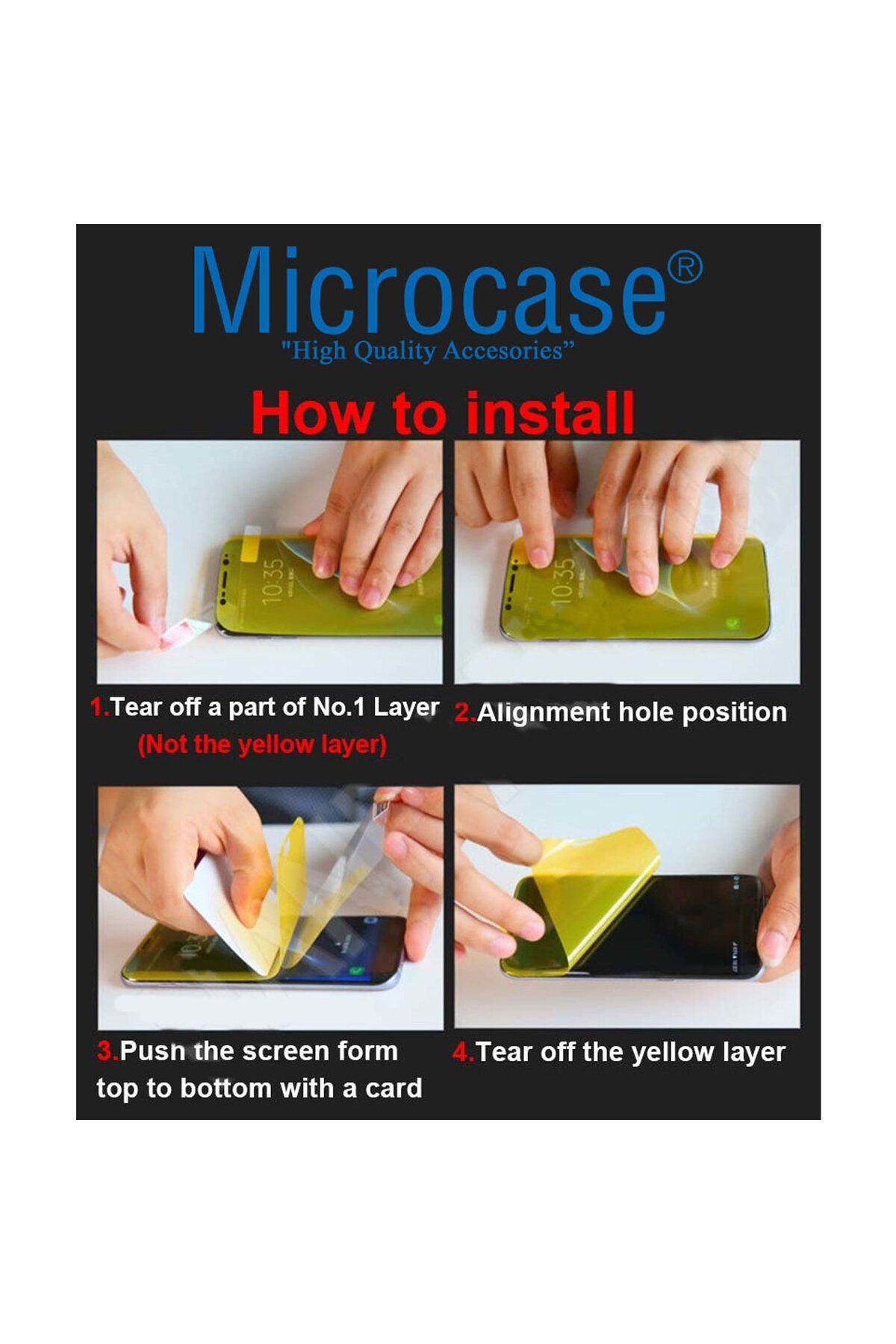 Microcase®
"High Quality Accesories"

How to install

10:35

10:35

1.Tear off a part of No.1 Layer
(Not the yellow layer)

2.Alignment hole position

3.Push the screen form top to bottom with a card

4.Tear off the yellow layer