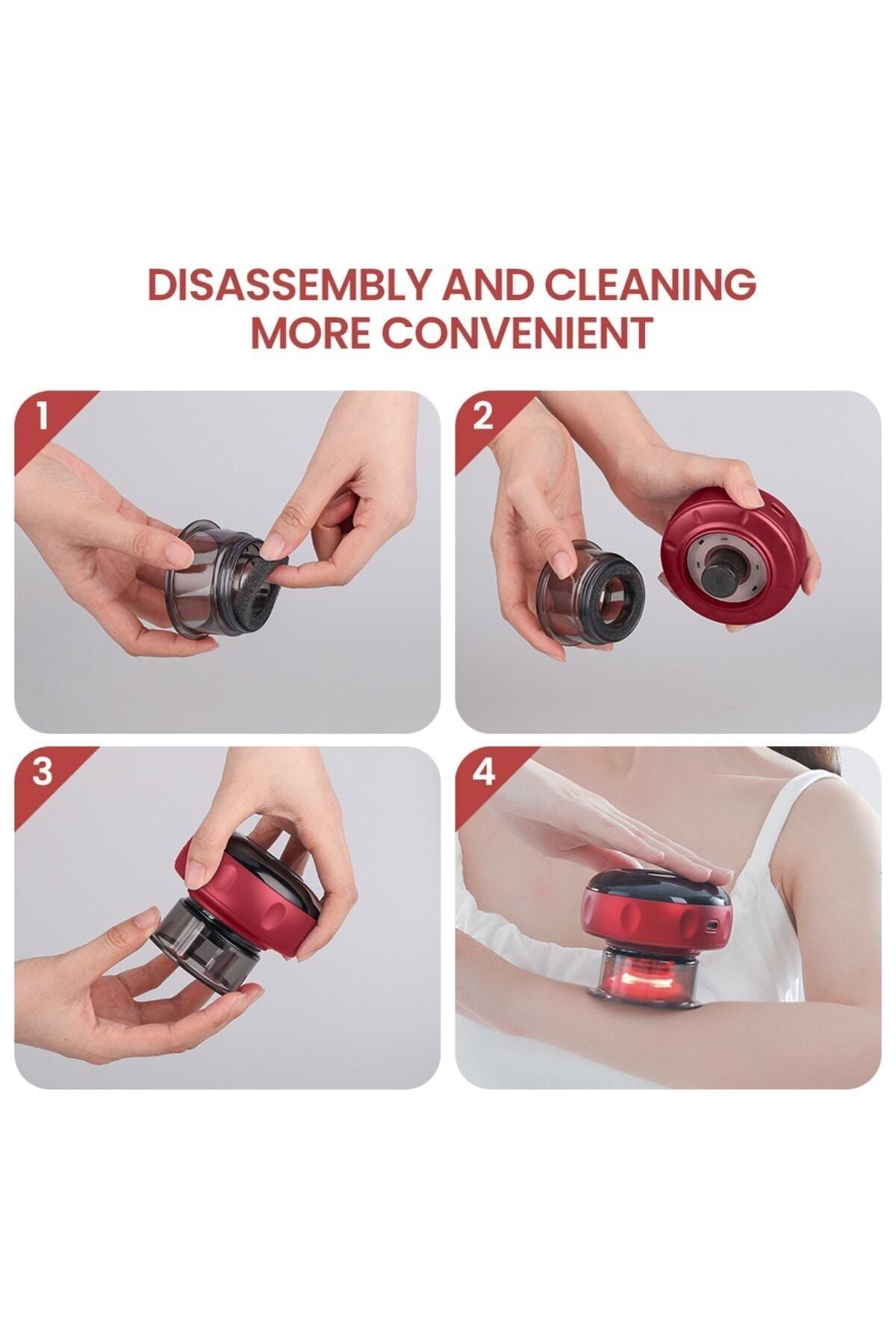 DISASSEMBLY AND CLEANING MORE CONVENIENT

1

2

3

4