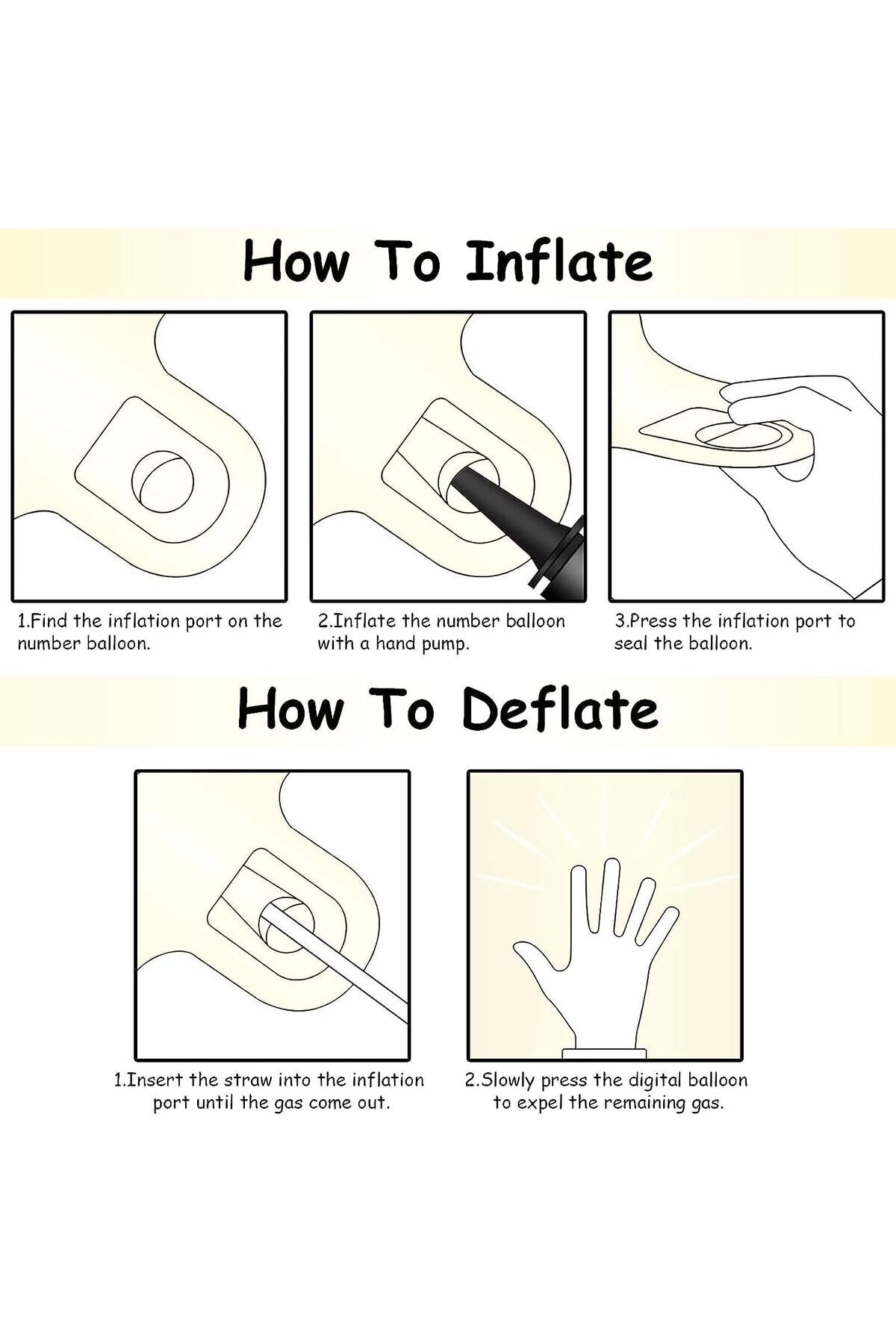 How To Inflate

1.Find the inflation port on the number balloon.

2.Inflate the number balloon with a hand pump.

3.Press the inflation port to seal the balloon.

How To Deflate

1.Insert the straw into the inflation port until the gas come out.

2.Slowly press the digital balloon to expel the remaining gas.