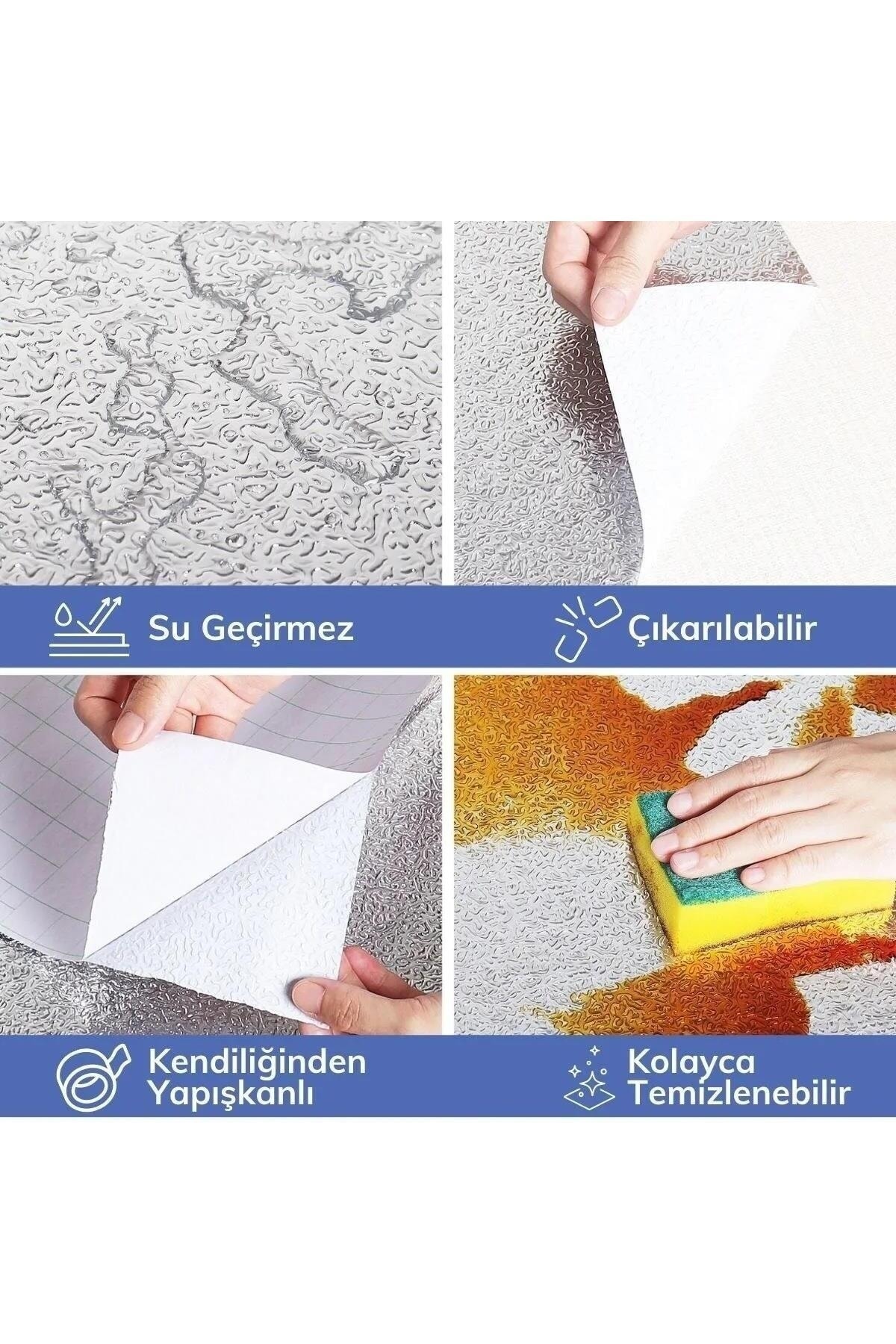 Su Geçirmez

Çıkarılabilir

Kendiliğinden Yapışkanlı

Kolayca Temizlenebilir