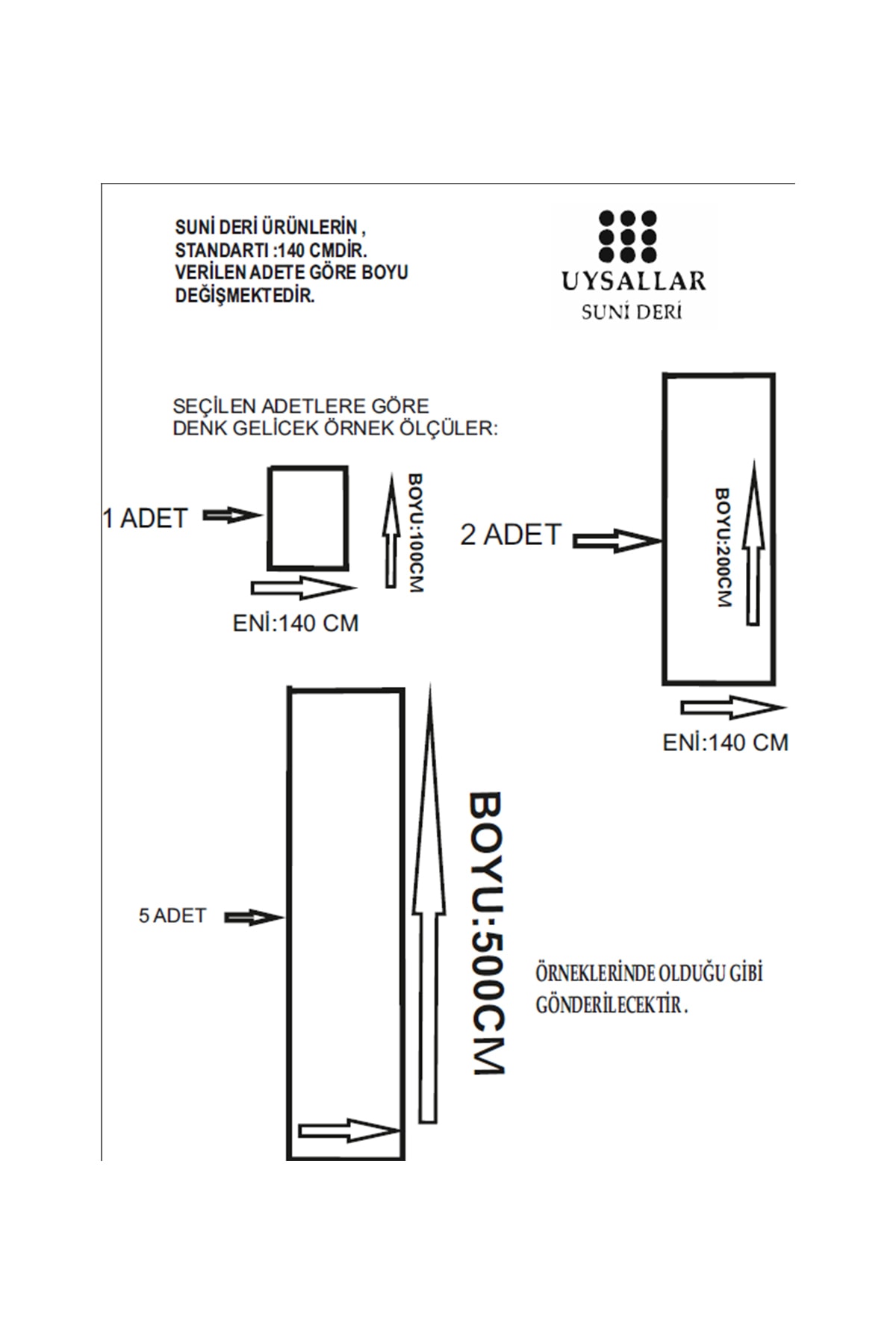 SUNİ DERİ ÜRÜNLERİN ,
STANDARTI :140 CMDİR.
VERİLEN ADETE GÖRE BOYU
DEĞİŞMEKTEDİR.

UYSALLAR
SUNİ DERİ

SEÇİLEN ADETLERE GÖRE
DENK GELİCEK ÖRNEK ÖLÇÜLER:

1 ADET

BOYU:100CM

ENİ:140 CM

2 ADET

BOYU:200CM

ENİ:140 CM

5 ADET

BOYU:500CM

ÖRNEKLERİNDE OLDUĞU GİBİ
GÖNDERİLECEKTİR .