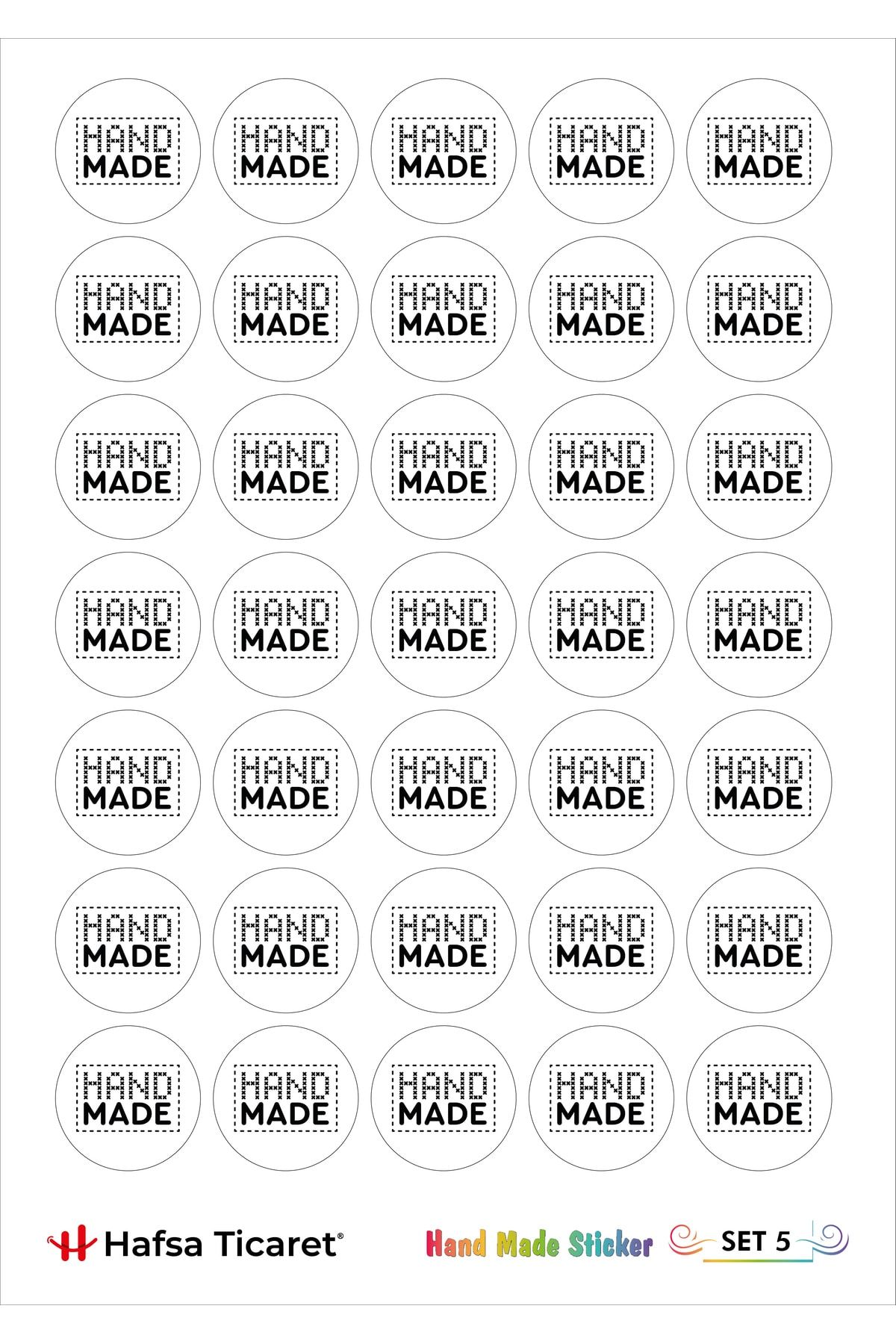 HAND
MADE

HAND
MADE

HAND
MADE

HAND
MADE

HAND
MADE

HAND
MADE

HAND
MADE

HAND
MADE

HAND
MADE

HAND
MADE

HAND
MADE

HAND
MADE

HAND
MADE

HAND
MADE

HAND
MADE

HAND
MADE

HAND
MADE

HAND
MADE

HAND
MADE

HAND
MADE

HAND
MADE

HAND
MADE

HAND
MADE

HAND
MADE

HAND
MADE

HAND
MADE

HAND
MADE

HAND
MADE

HAND
MADE

HAND
MADE

HAND
MADE

HAND
MADE

HAND
MADE

HAND
MADE

HAND
MADE

Hafsa Ticaret®

Hand Made Sticker

SET 5