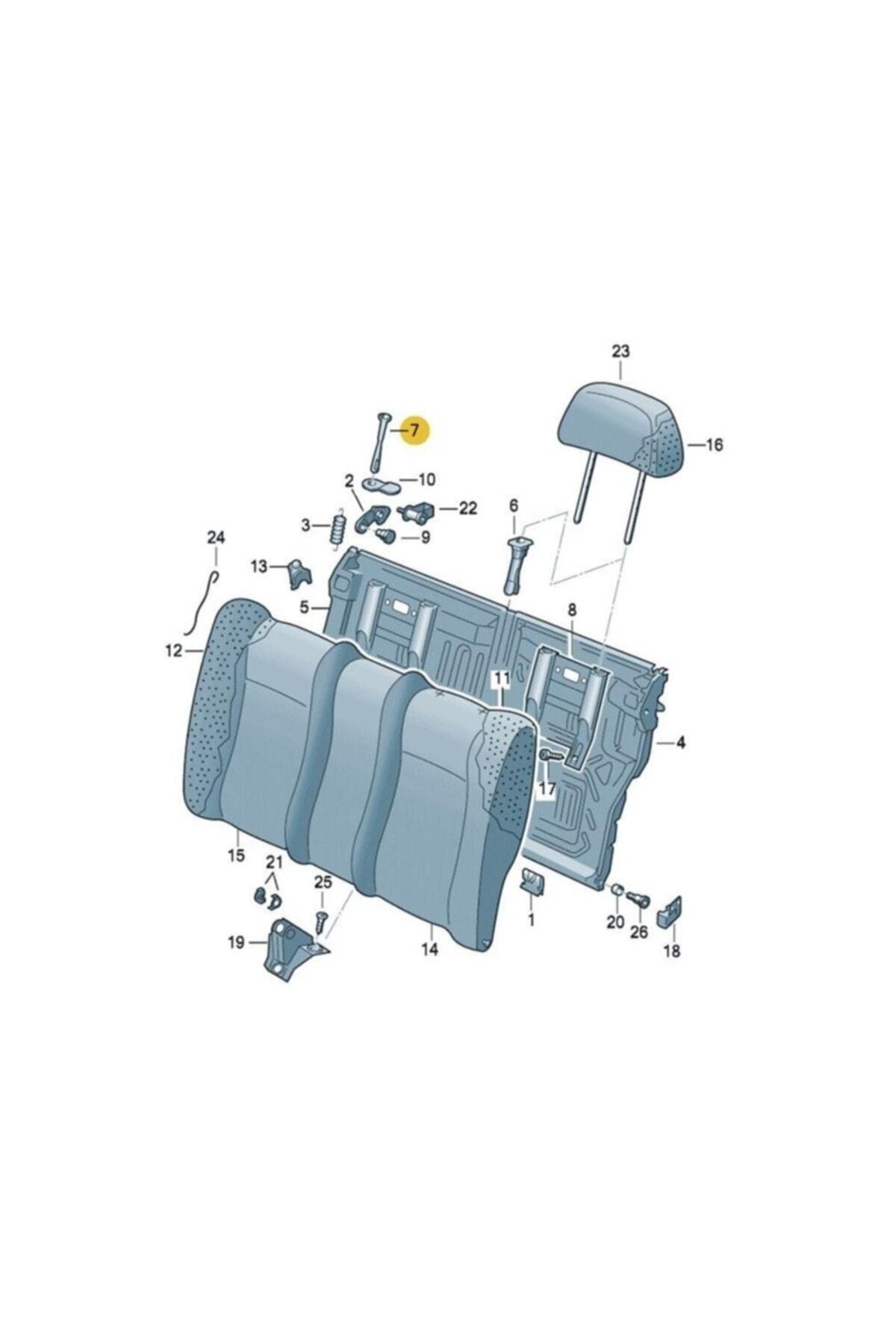 23
7
16
10
2
22
6
3
9
24
13
5
8
12
11
4
17
15
21
25
1
20
26
18
19
14