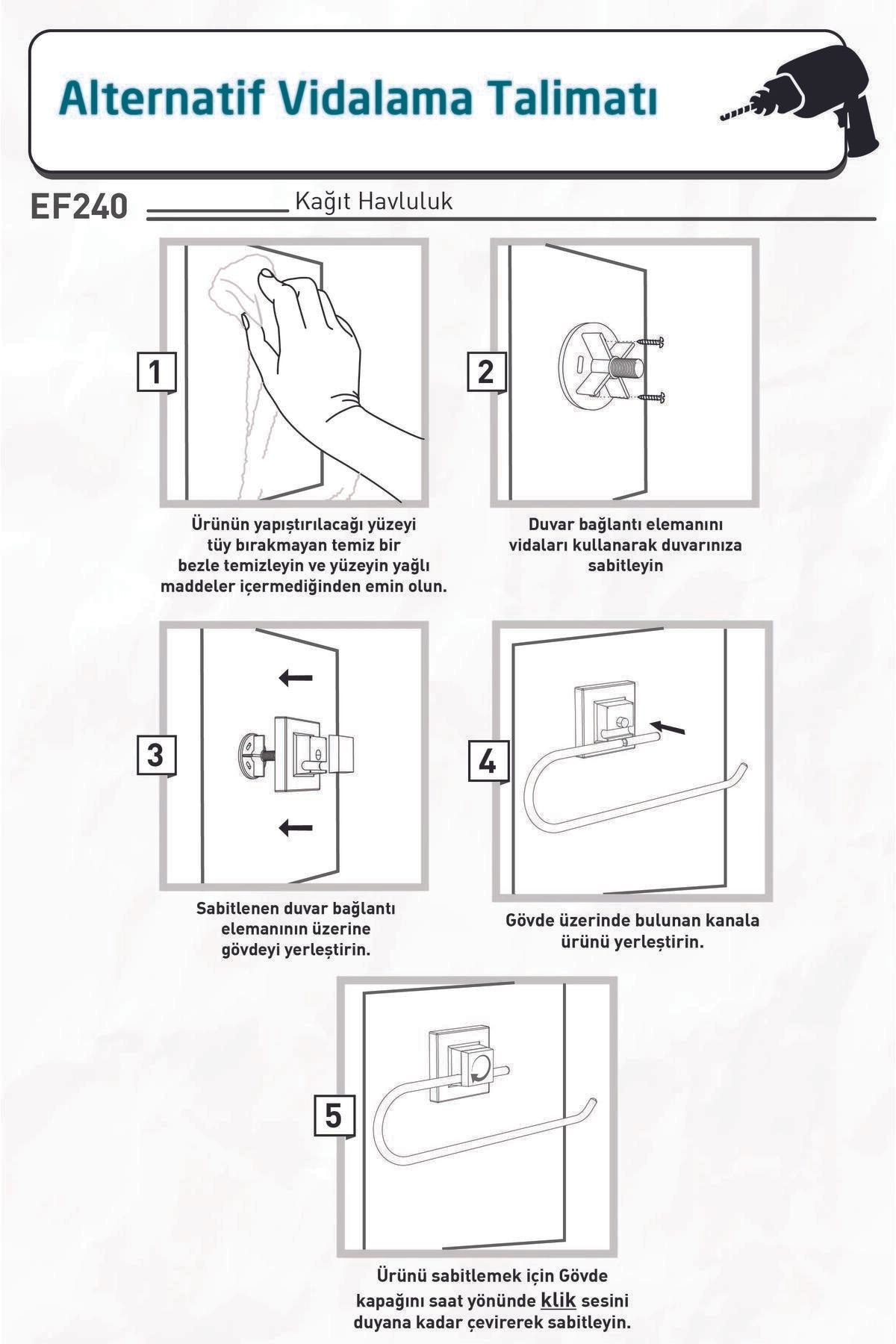 Alternatif Vidalama Talimatı

EF240 Kağıt Havluluk

1

Ürünün yapıştırılacağı yüzeyi tüy bırakmayan temiz bir bezle temizleyin ve yüzeyin yağlı maddeler içermediğinden emin olun.

2

Duvar bağlantı elemanını vidaları kullanarak duvarınıza sabitleyin

3

Sabitlenen duvar bağlantı elemanının üzerine gövdeyi yerleştirin.

4

Gövde üzerinde bulunan kanala ürünü yerleştirin.

5

Ürünü sabitlemek için Gövde kapağını saat yönünde klik sesini duyana kadar çevirerek sabitleyin.