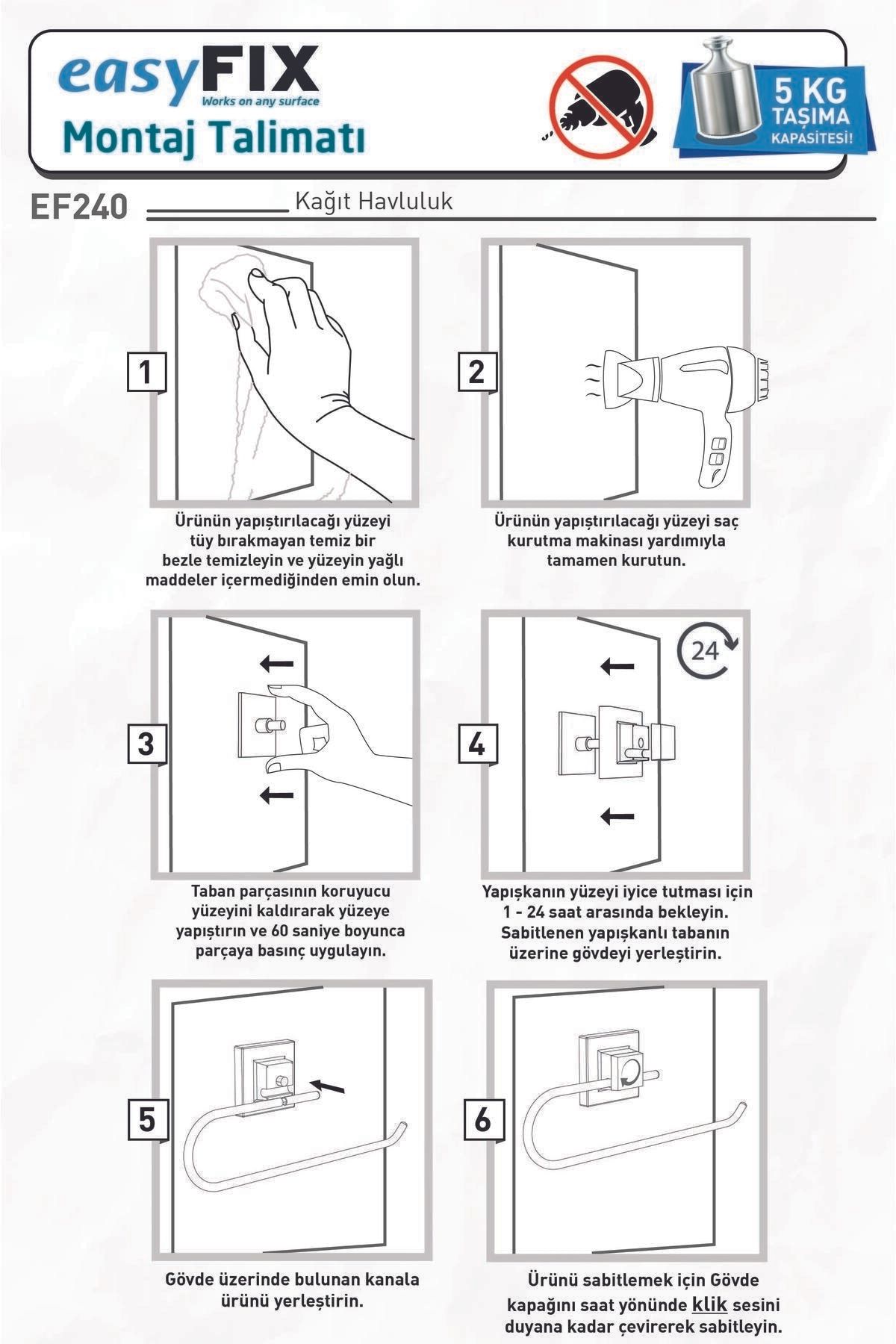 easyFIX
Works on any surface
Montaj Talimatı

5 KG TAŞIMA KAPASİTESİ!

EF240 Kağıt Havluluk

1

Ürünün yapıştırılacağı yüzeyi tüy bırakmayan temiz bir bezle temizleyin ve yüzeyin yağlı maddeler içermediğinden emin olun.

2

Ürünün yapıştırılacağı yüzeyi saç kurutma makinası yardımıyla tamamen kurutun.

3

Taban parçasının koruyucu yüzeyini kaldırarak yüzeye yapıştırın ve 60 saniye boyunca parçaya basınç uygulayın.

4

24

Yapışkanın yüzeyi iyice tutması için 1 - 24 saat arasında bekleyin. Sabitlenen yapışkanlı tabanın üzerine gövdeyi yerleştirin.

5

Gövde üzerinde bulunan kanala ürünü yerleştirin.

6

Ürünü sabitlemek için Gövde kapağını saat yönünde klik sesini duyana kadar çevirerek sabitleyin.