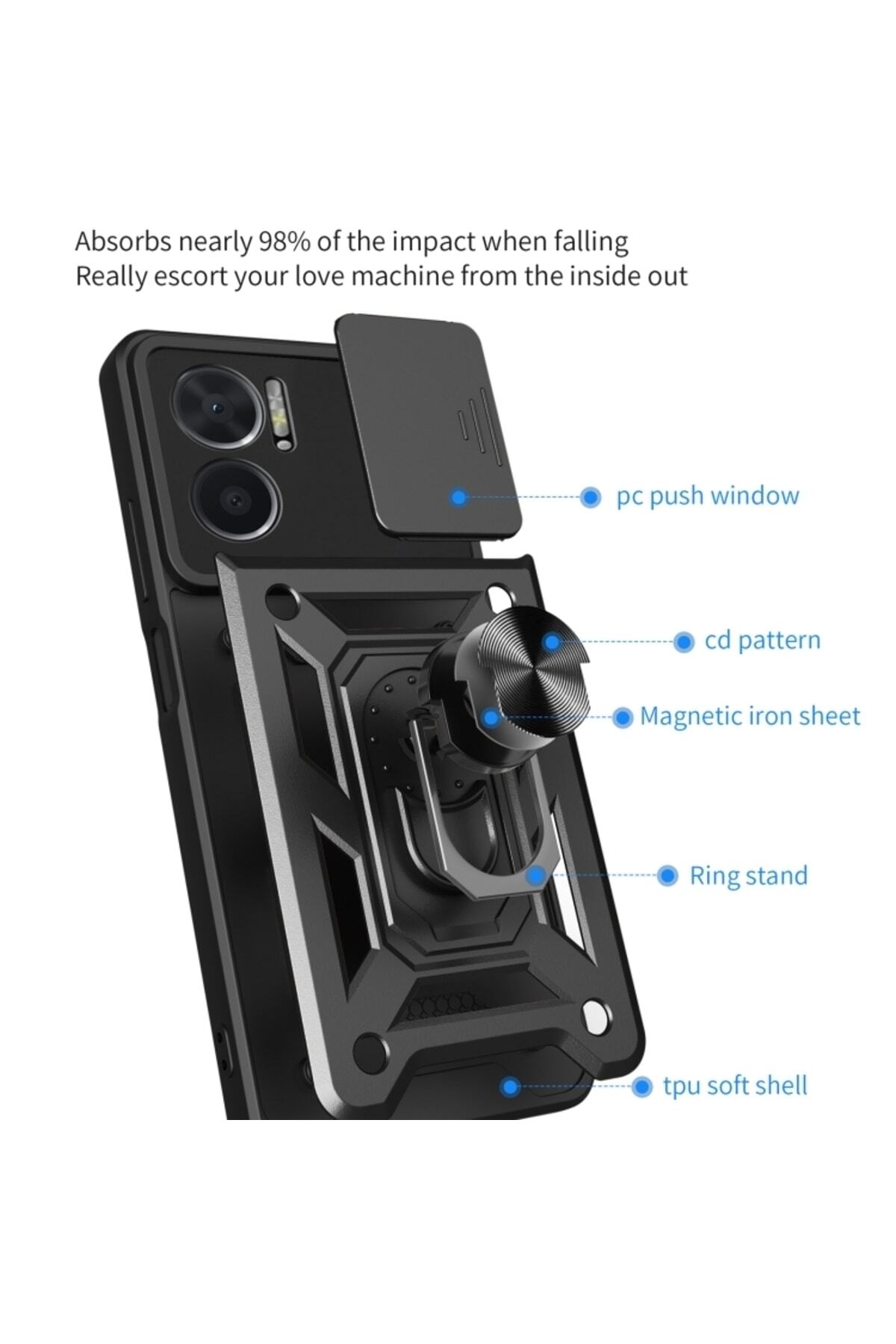 Absorbs nearly 98% of the impact when falling
Really escort your love machine from the inside out

pc push window

cd pattern

Magnetic iron sheet

Ring stand

tpu soft shell