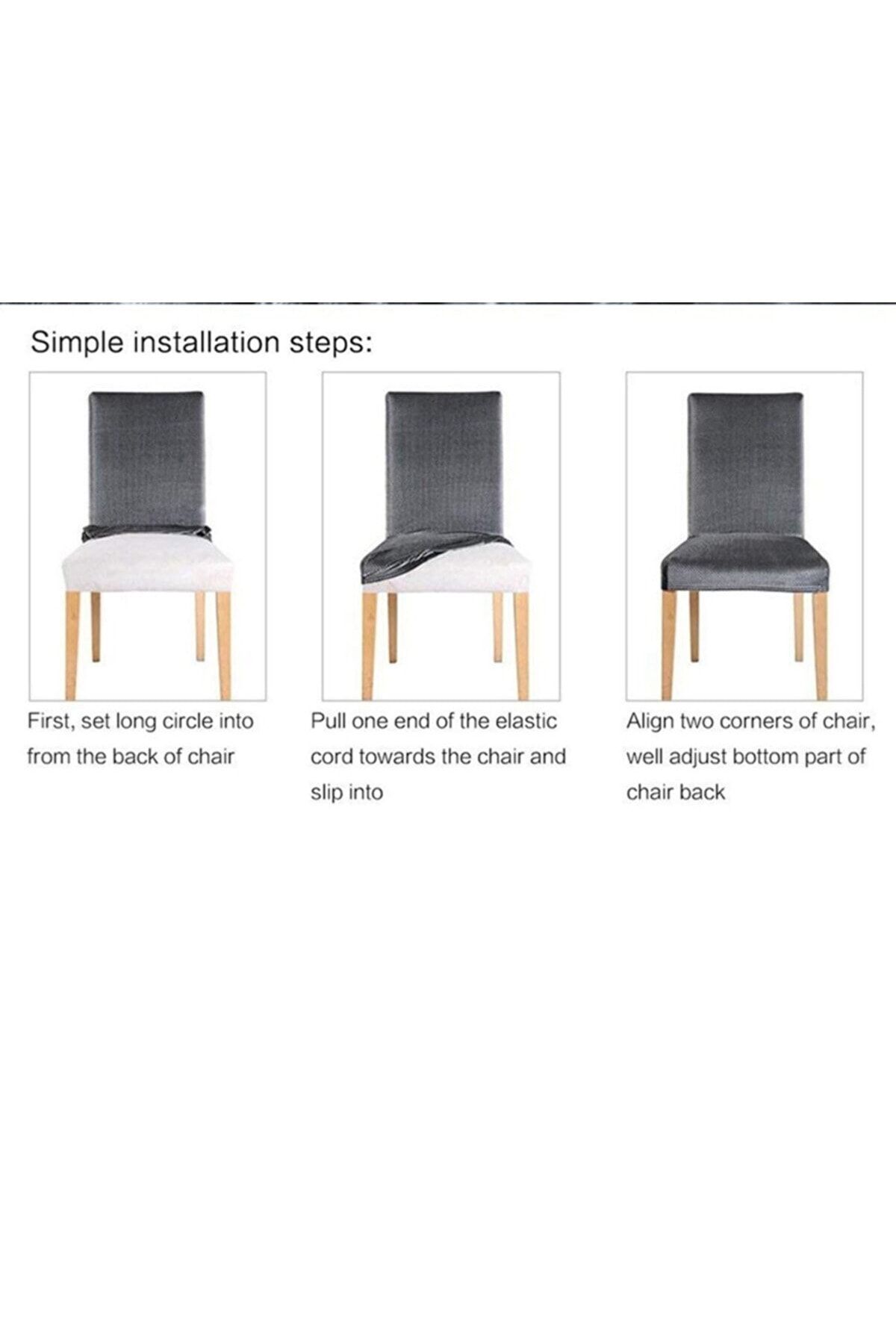 Simple installation steps:

First, set long circle into from the back of chair

Pull one end of the elastic cord towards the chair and slip into

Align two corners of chair, well adjust bottom part of chair back