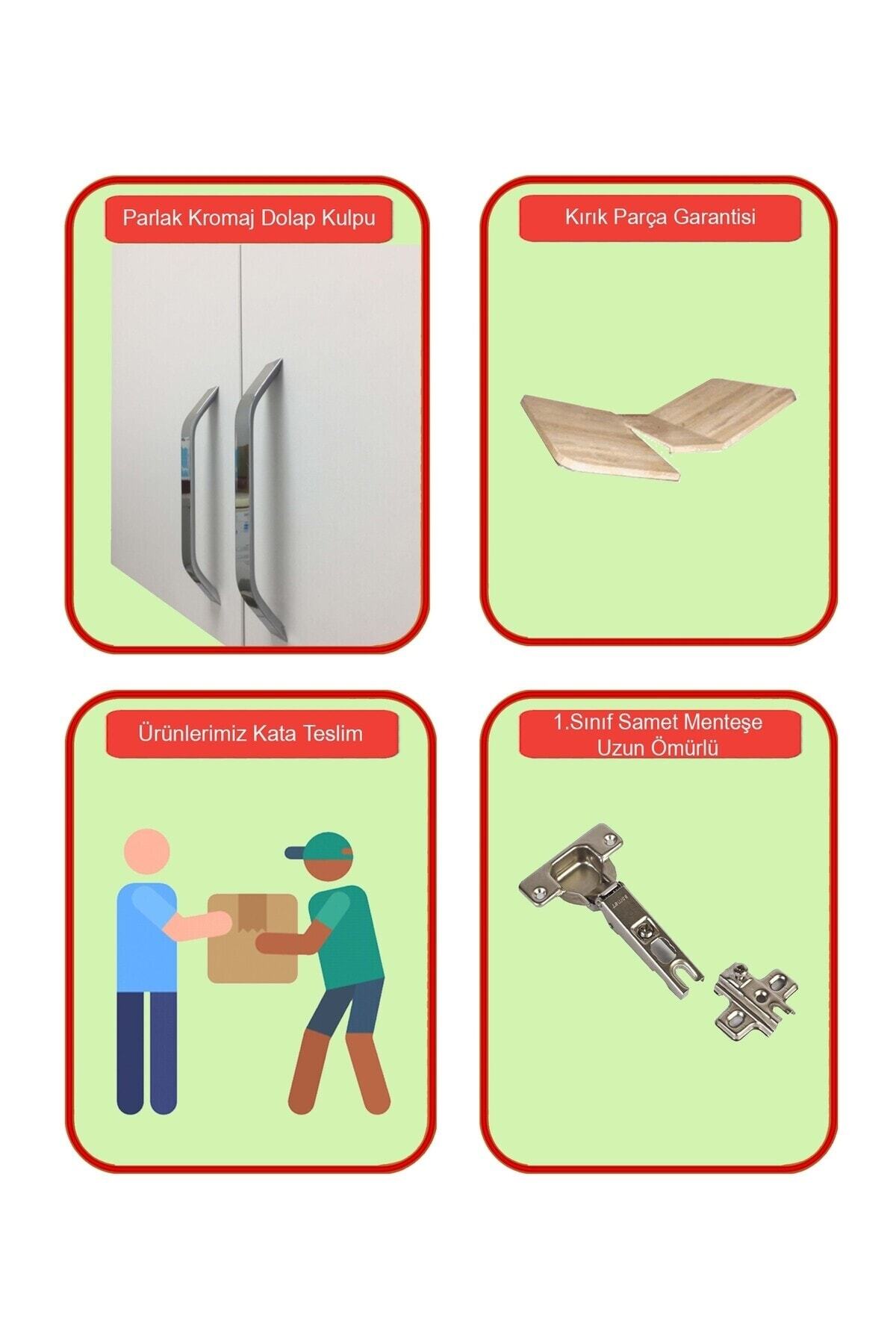 Parlak Kromaj Dolap Kulpu

Kırık Parça Garantisi

Ürünlerimiz Kata Teslim

1.Sınıf Samet Menteşe
Uzun Ömürlü