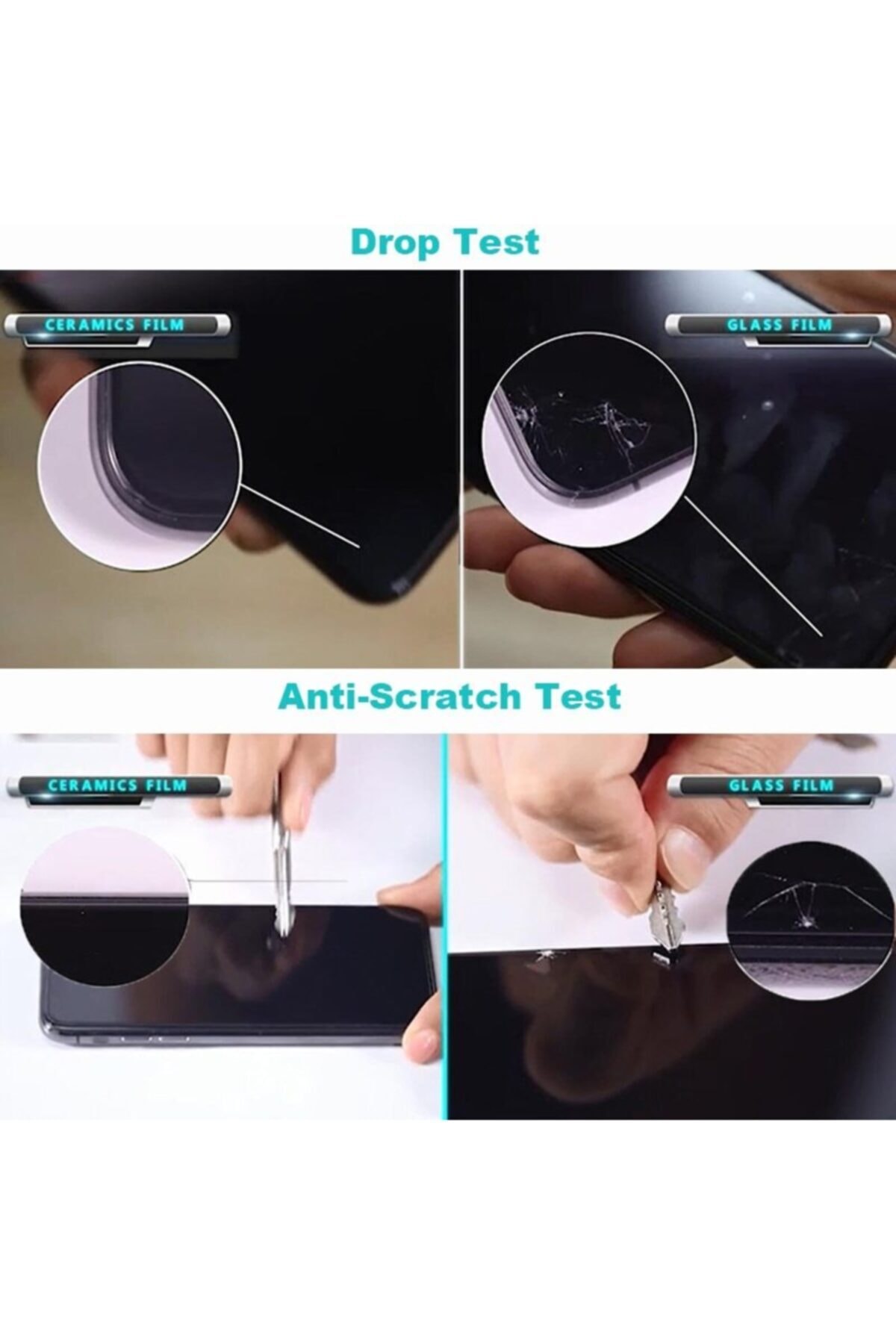 Drop Test

CERAMICS FILM

GLASS FILM

Anti-Scratch Test

CERAMICS FILM

GLASS FILM