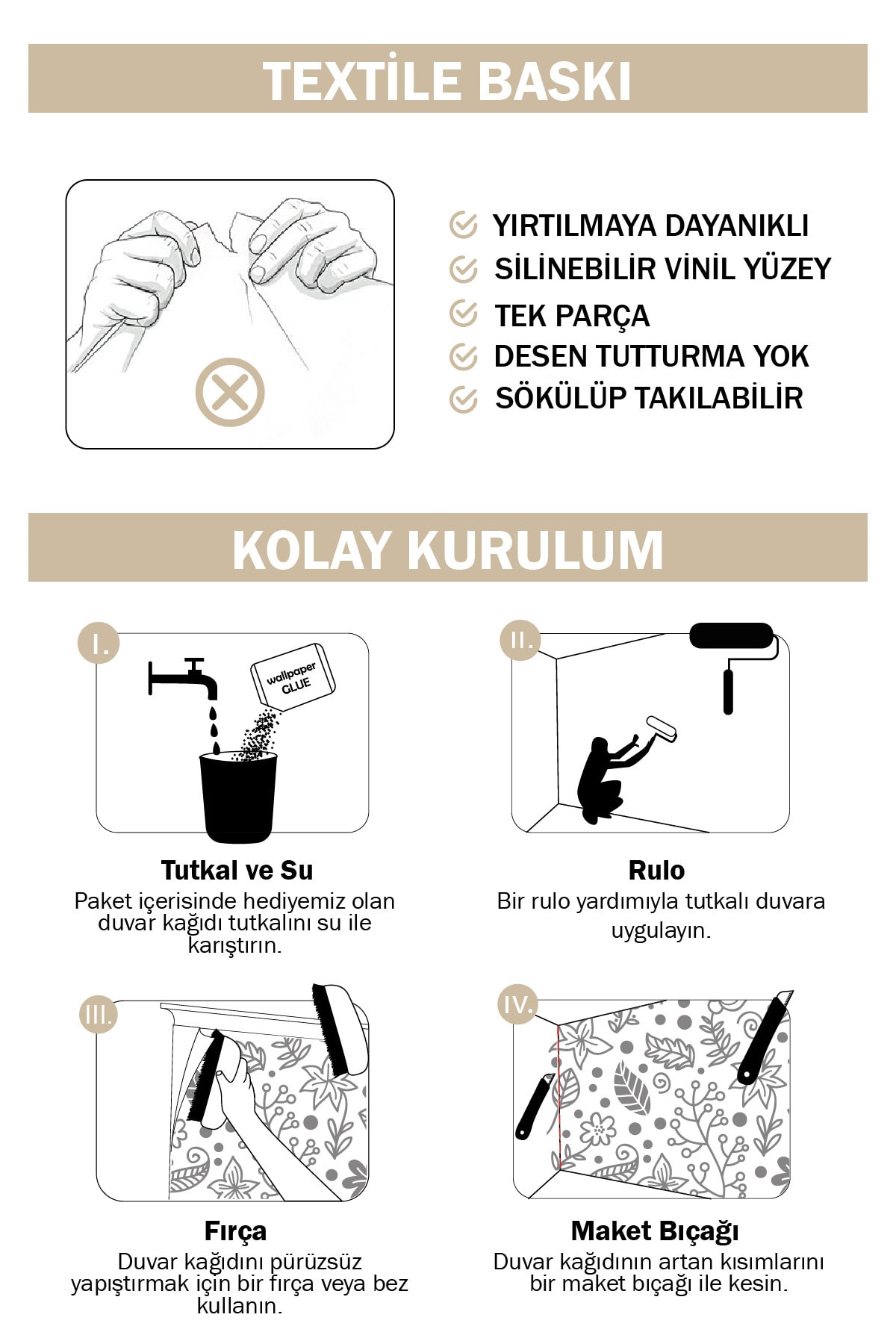 TEXTİLE BASKI

YIRTILMAYA DAYANIKLI
SİLİNEBİLİR VİNİL YÜZEY
TEK PARÇA
DESEN TUTTURMA YOK
SÖKÜLÜP TAKILABİLİR

KOLAY KURULUM

I.

wallpaper GLUE

Tutkal ve Su
Paket içerisinde hediyemiz olan duvar kağıdı tutkalını su ile karıştırın.

II.

Rulo
Bir rulo yardımıyla tutkalı duvara uygulayın.

III.

Fırça
Duvar kağıdını pürüzsüz yapıştırmak için bir fırça veya bez kullanın.

IV.

Maket Bıçağı
Duvar kağıdının artan kısımlarını bir maket bıçağı ile kesin.