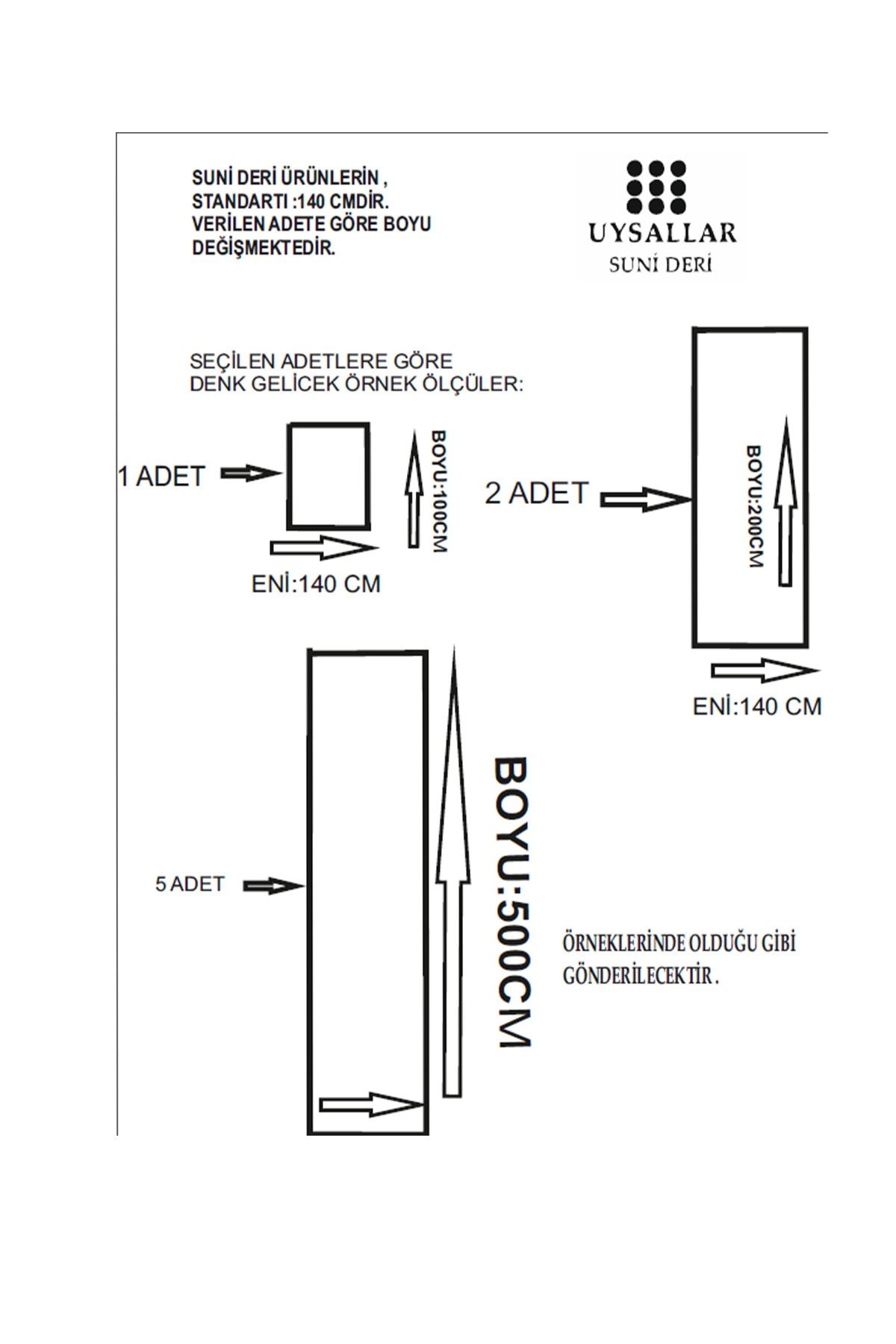 SUNİ DERİ ÜRÜNLERİN , STANDARTI :140 CMDİR. VERİLEN ADETE GÖRE BOYU DEĞİŞMEKTEDİR.

UYSALLAR
SUNİ DERİ

SEÇİLEN ADETLERE GÖRE DENK GELİCEK ÖRNEK ÖLÇÜLER:

1 ADET

BOYU:100CM

ENİ:140 CM

2 ADET

BOYU:200CM

ENİ:140 CM

5 ADET

BOYU:500CM

ÖRNEKLERİNDE OLDUĞU GİBİ GÖNDERİLECEKTİR .