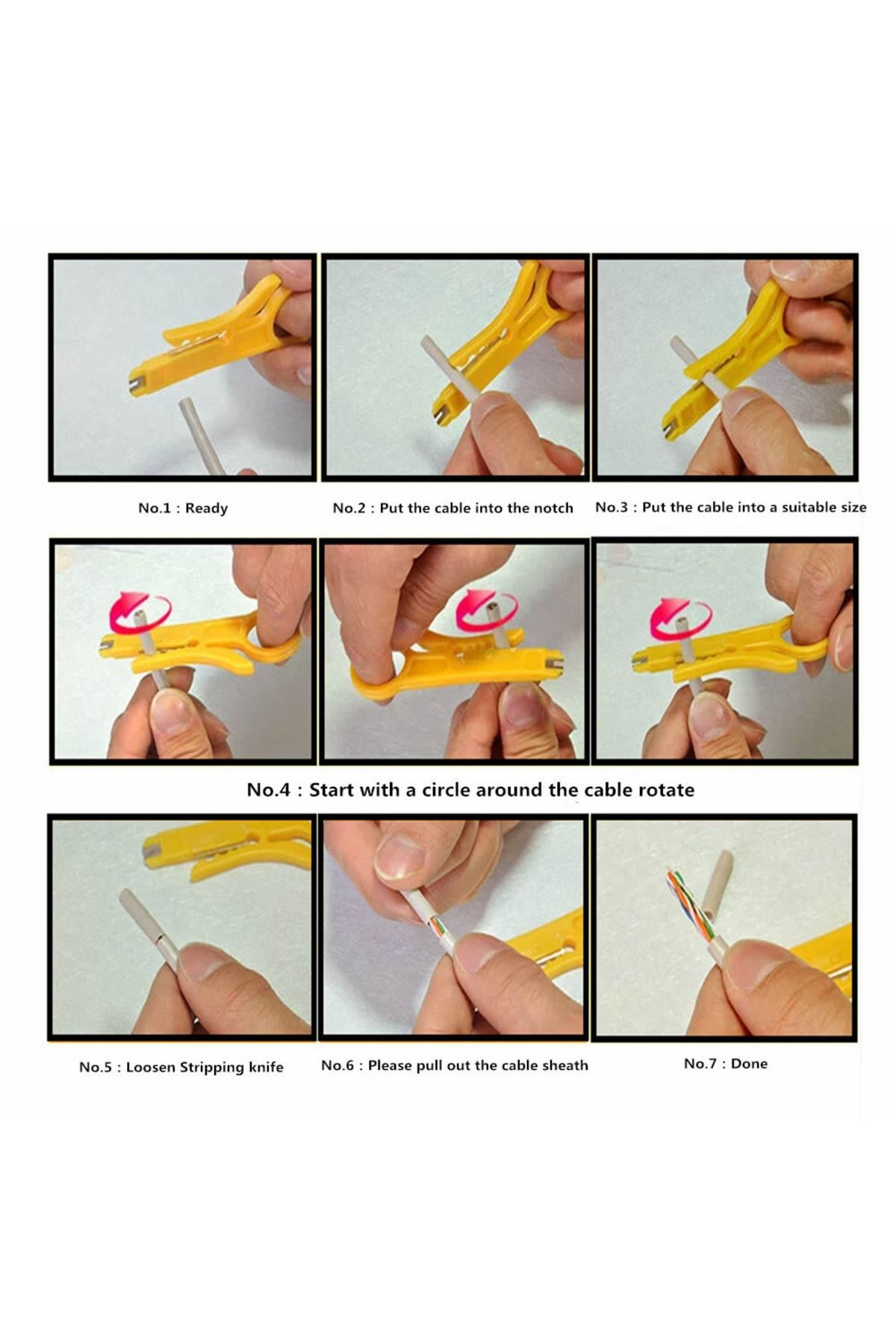 No.1 : Ready

No.2 : Put the cable into the notch

No.3 : Put the cable into a suitable size

No.4 : Start with a circle around the cable rotate

No.5 : Loosen Stripping knife

No.6 : Please pull out the cable sheath

No.7 : Done