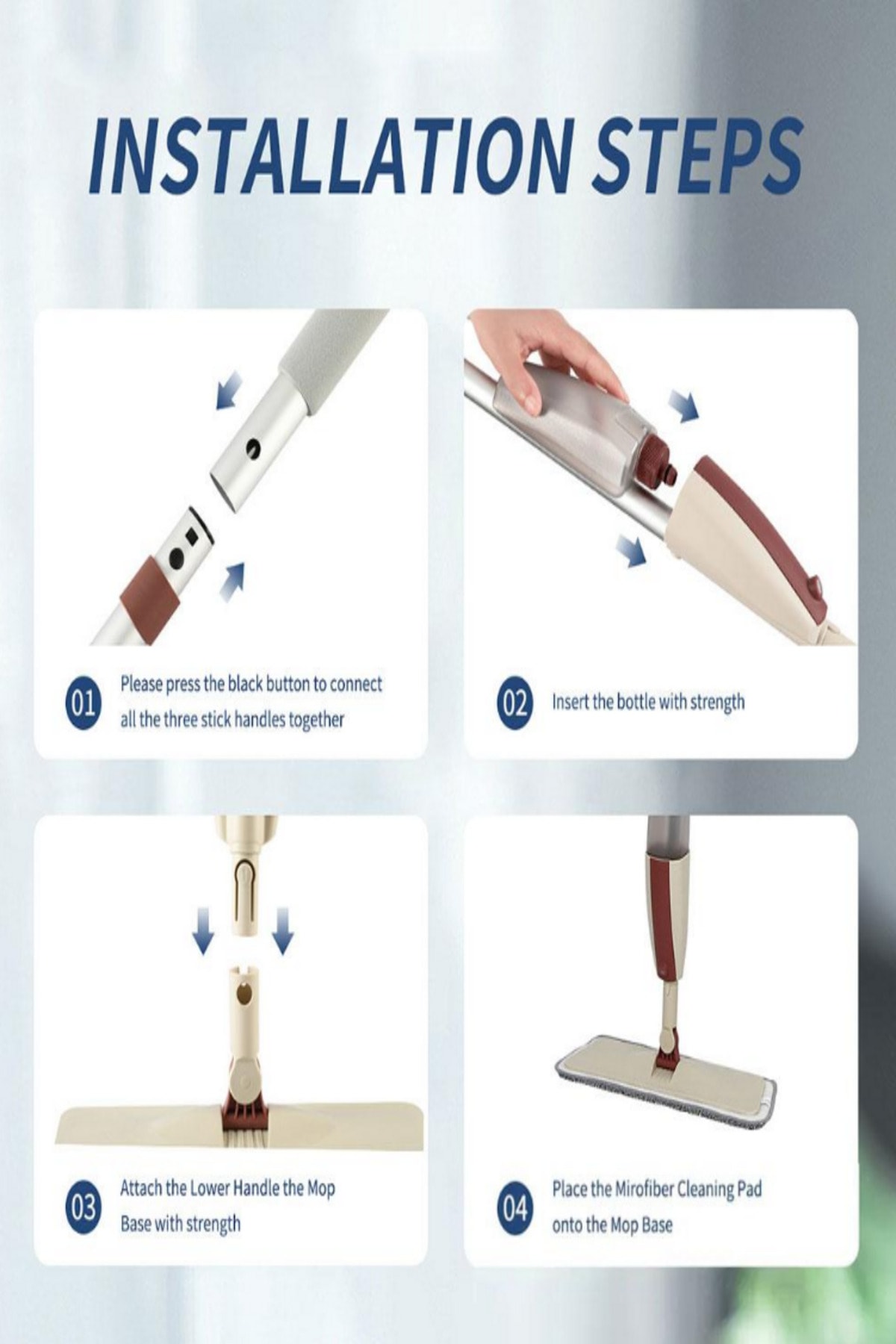 INSTALLATION STEPS

01 Please press the black button to connect all the three stick handles together

02 Insert the bottle with strength

03 Attach the Lower Handle the Mop Base with strength

04 Place the Mirofiber Cleaning Pad onto the Mop Base