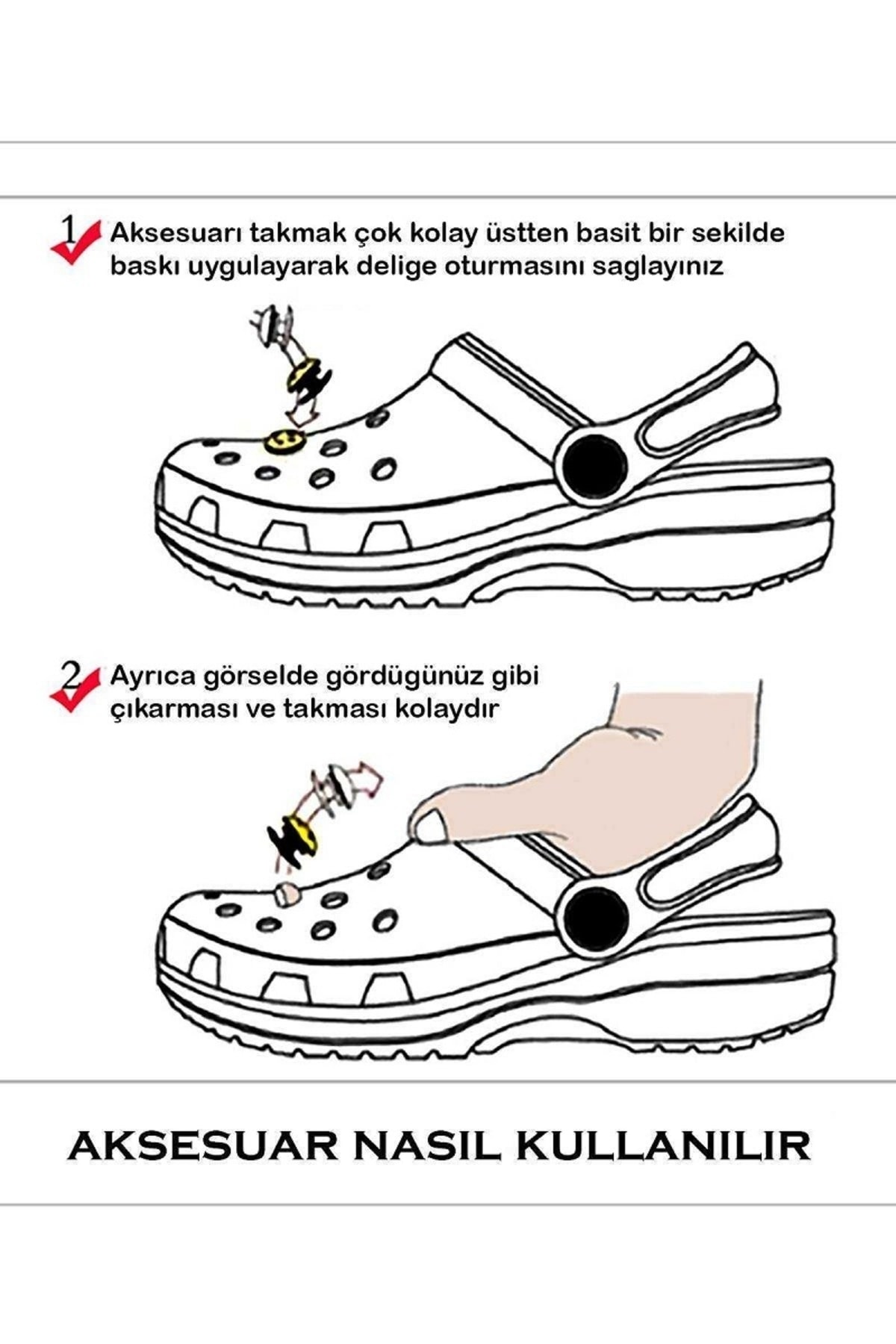 1 Aksesuarı takmak çok kolay üstten basit bir sekilde baskı uygulayarak delige oturmasını saglayınız

2 Ayrıca görselde gördügünüz gibi çıkarması ve takması kolaydır

AKSESUAR NASIL KULLANILIR