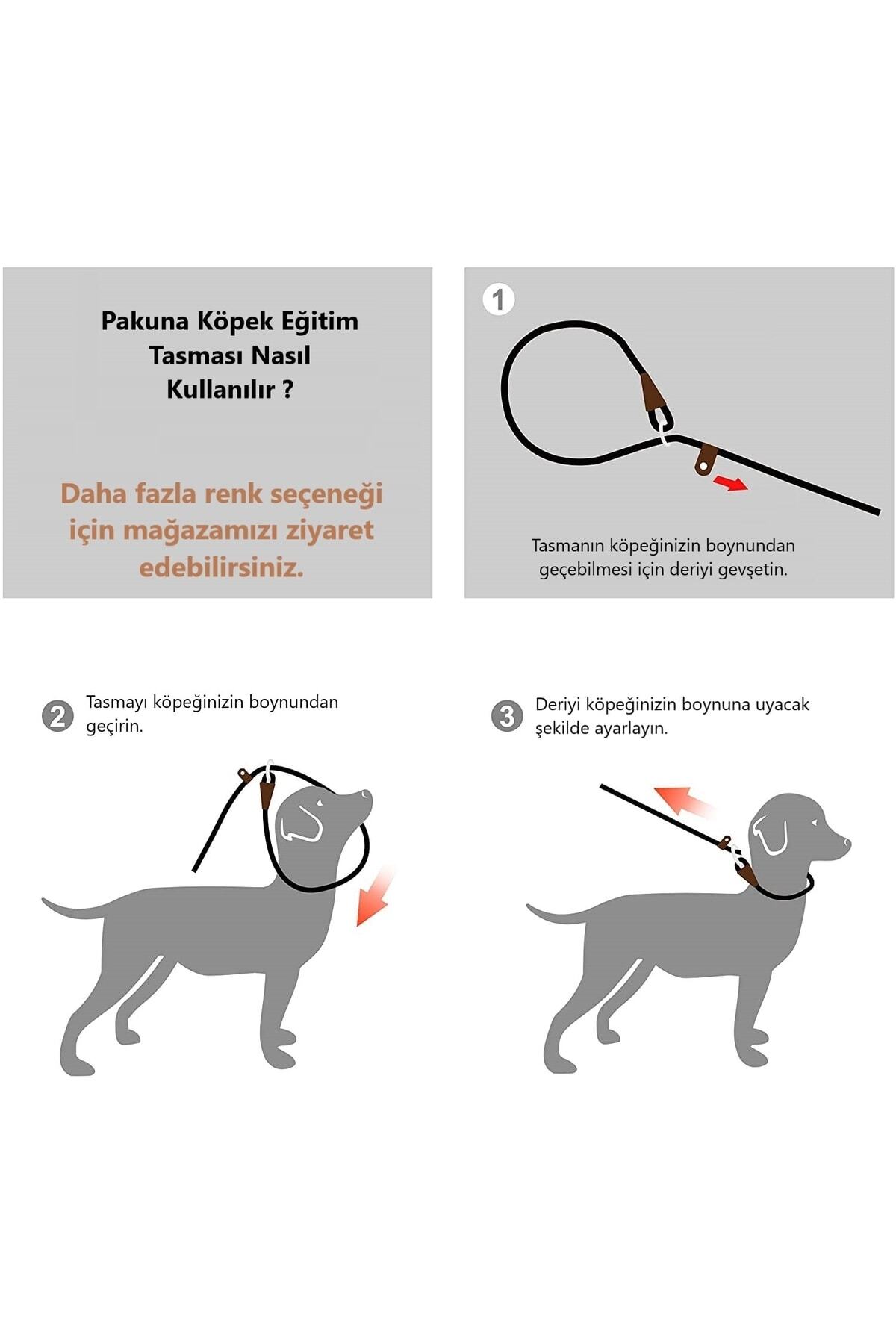 Pakuna Köpek Eğitim Tasması Nasıl Kullanılır ?

Daha fazla renk seçeneği için mağazamızı ziyaret edebilirsiniz.

1

Tasmanın köpeğinizin boynundan geçebilmesi için deriyi gevşetin.

2 Tasmayı köpeğinizin boynundan geçirin.

3 Deriyi köpeğinizin boynuna uyacak şekilde ayarlayın.