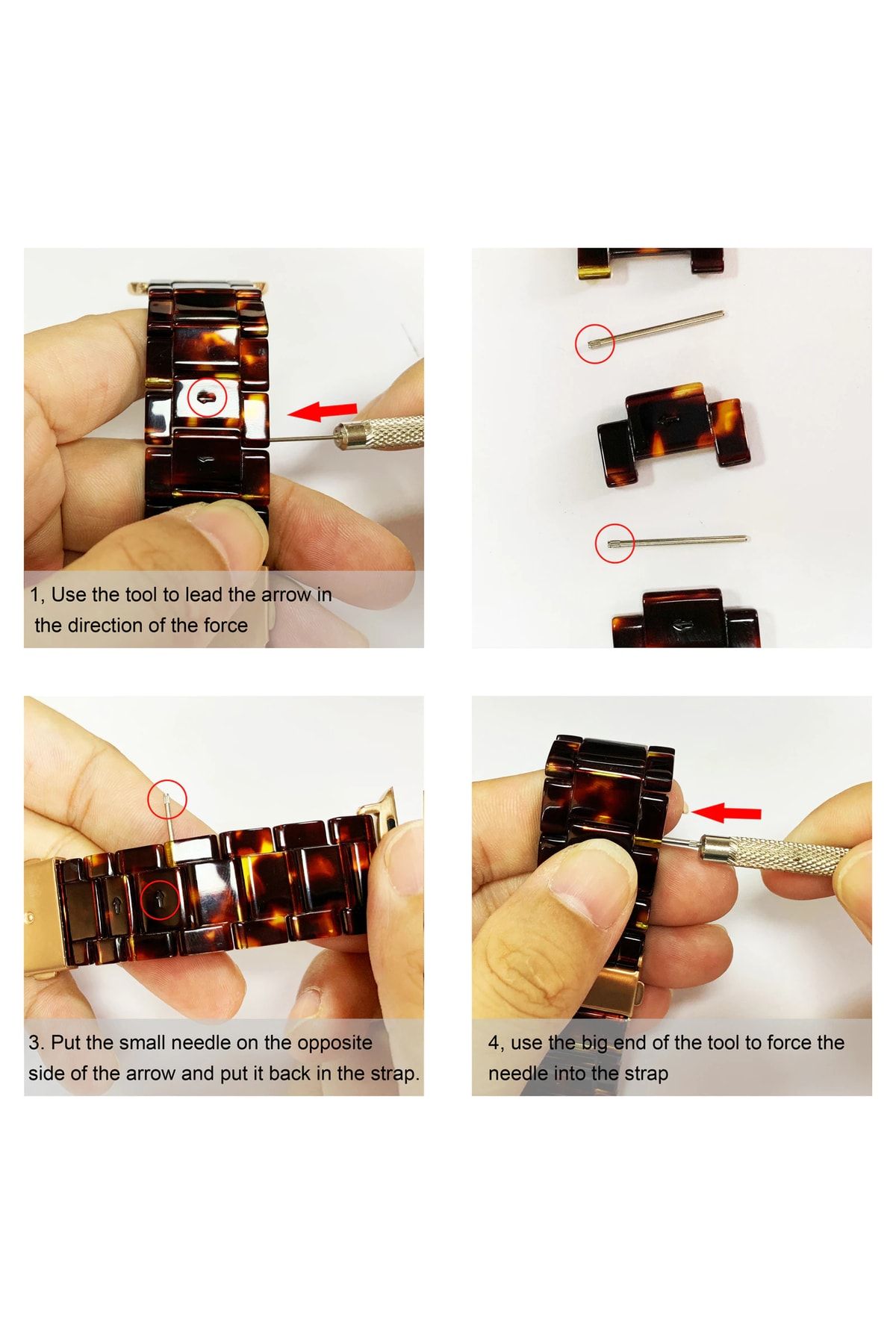 1, Use the tool to lead the arrow in the direction of the force

3. Put the small needle on the opposite side of the arrow and put it back in the strap.

4, use the big end of the tool to force the needle into the strap