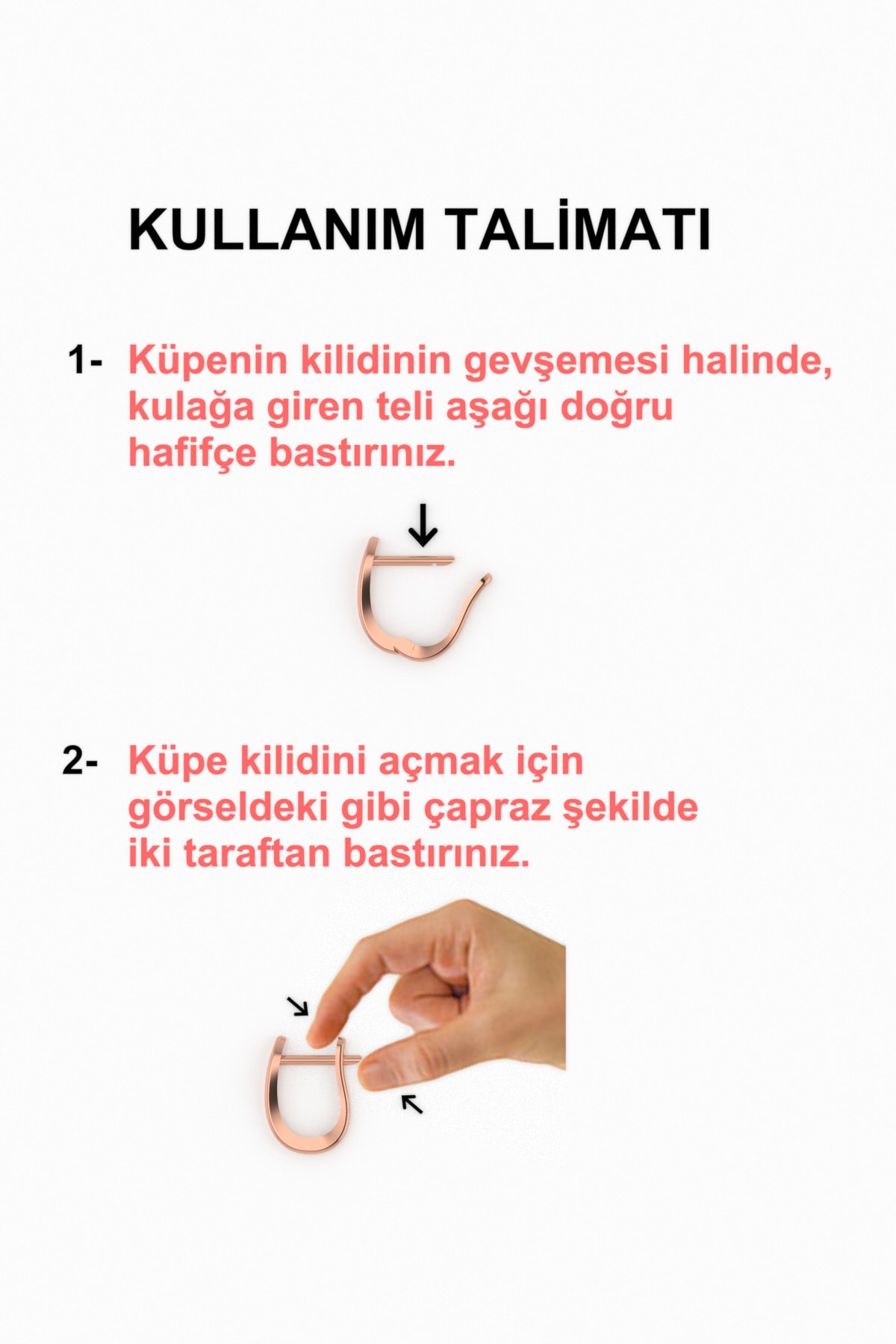 KULLANIM TALİMATI

1- Küpenin kilidinin gevşemesi halinde, kulağa giren teli aşağı doğru hafifçe bastırınız.

2- Küpe kilidini açmak için görseldeki gibi çapraz şekilde iki taraftan bastırınız.