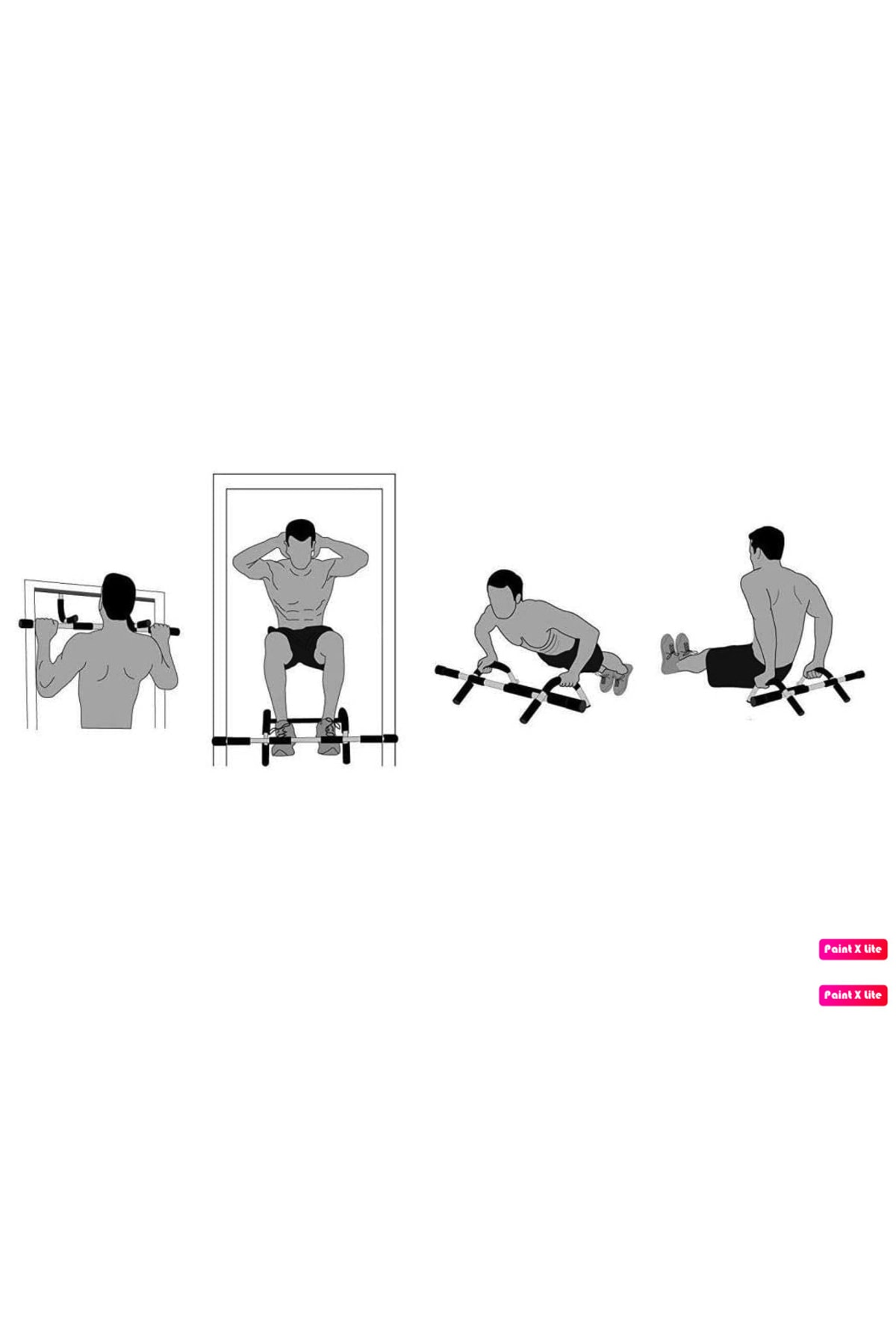 Paint X lite

Paint X lite