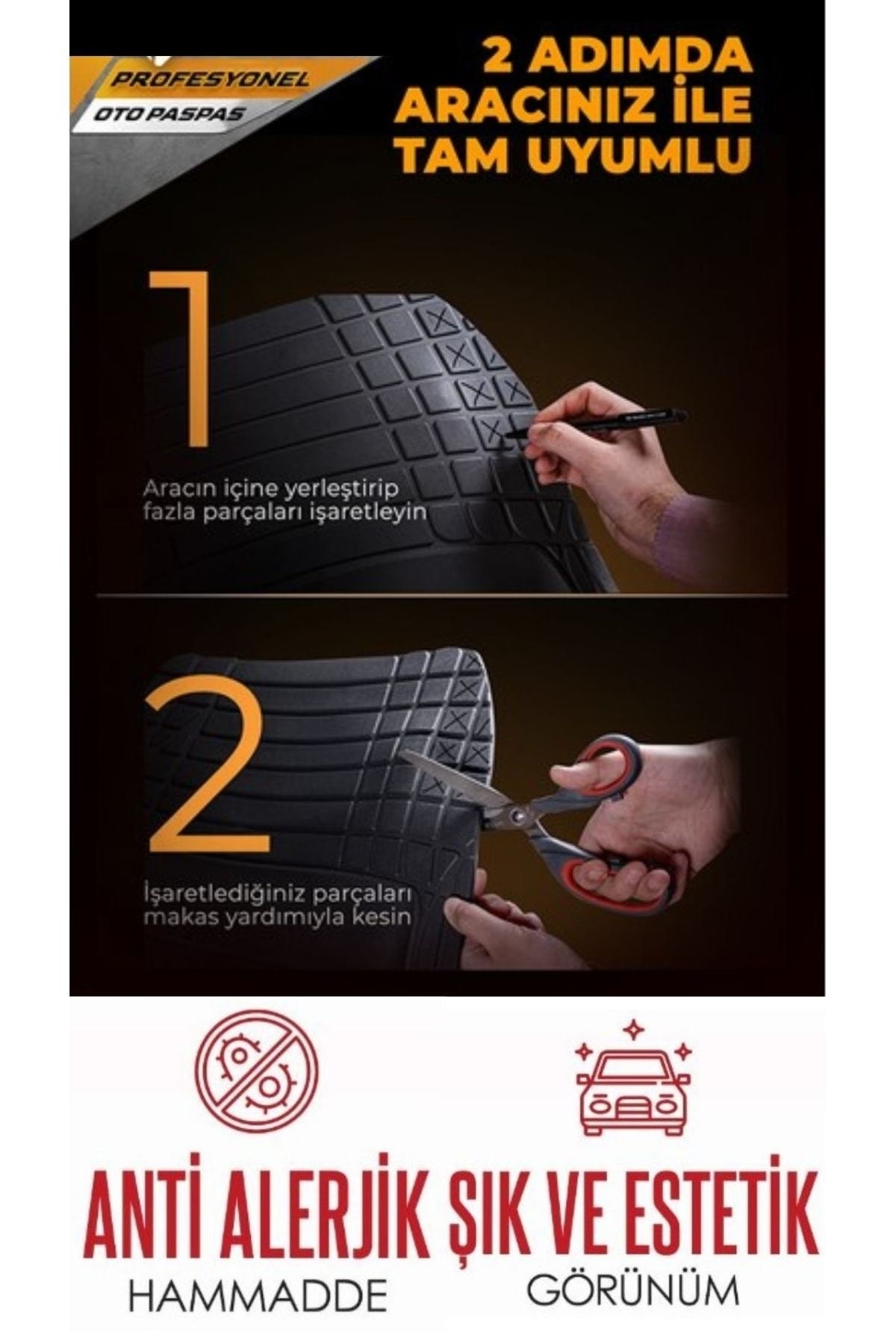 PROFESYONEL
OTO PASPAS

2 ADIMDA ARACINIZ İLE TAM UYUMLU

1

Aracın içine yerleştirip fazla parçaları işaretleyin

2

İşaretlediğiniz parçaları makas yardımıyla kesin

ANTİ ALERJİK
HAMMADDE

ŞIK VE ESTETİK
GÖRÜNÜM