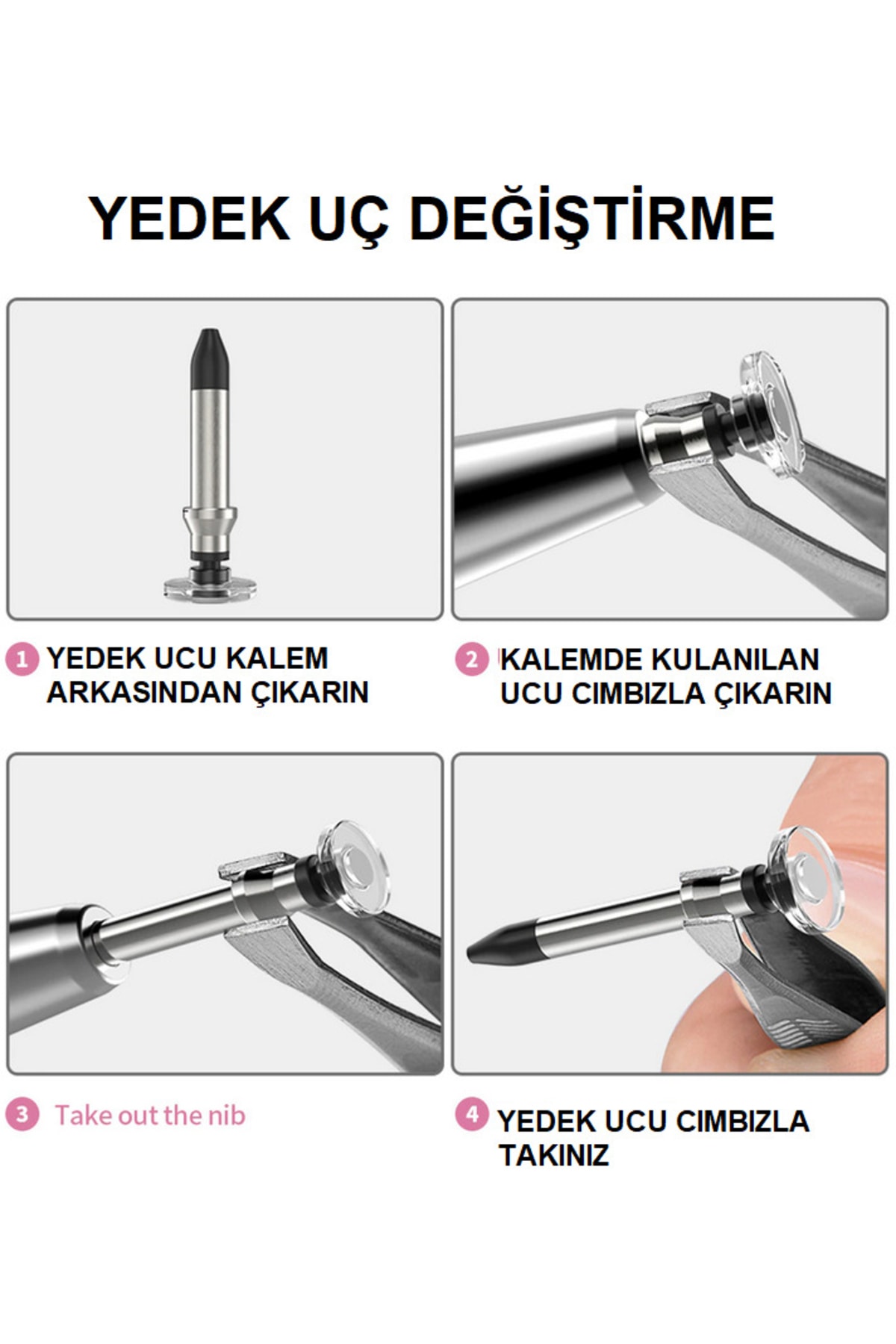 YEDEK UÇ DEĞİŞTİRME

1 YEDEK UCU KALEM ARKASINDAN ÇIKARIN

2 KALEMDE KULANILAN UCU CIMBIZLA ÇIKARIN

3 Take out the nib

4 YEDEK UCU CIMBIZLA TAKINIZ