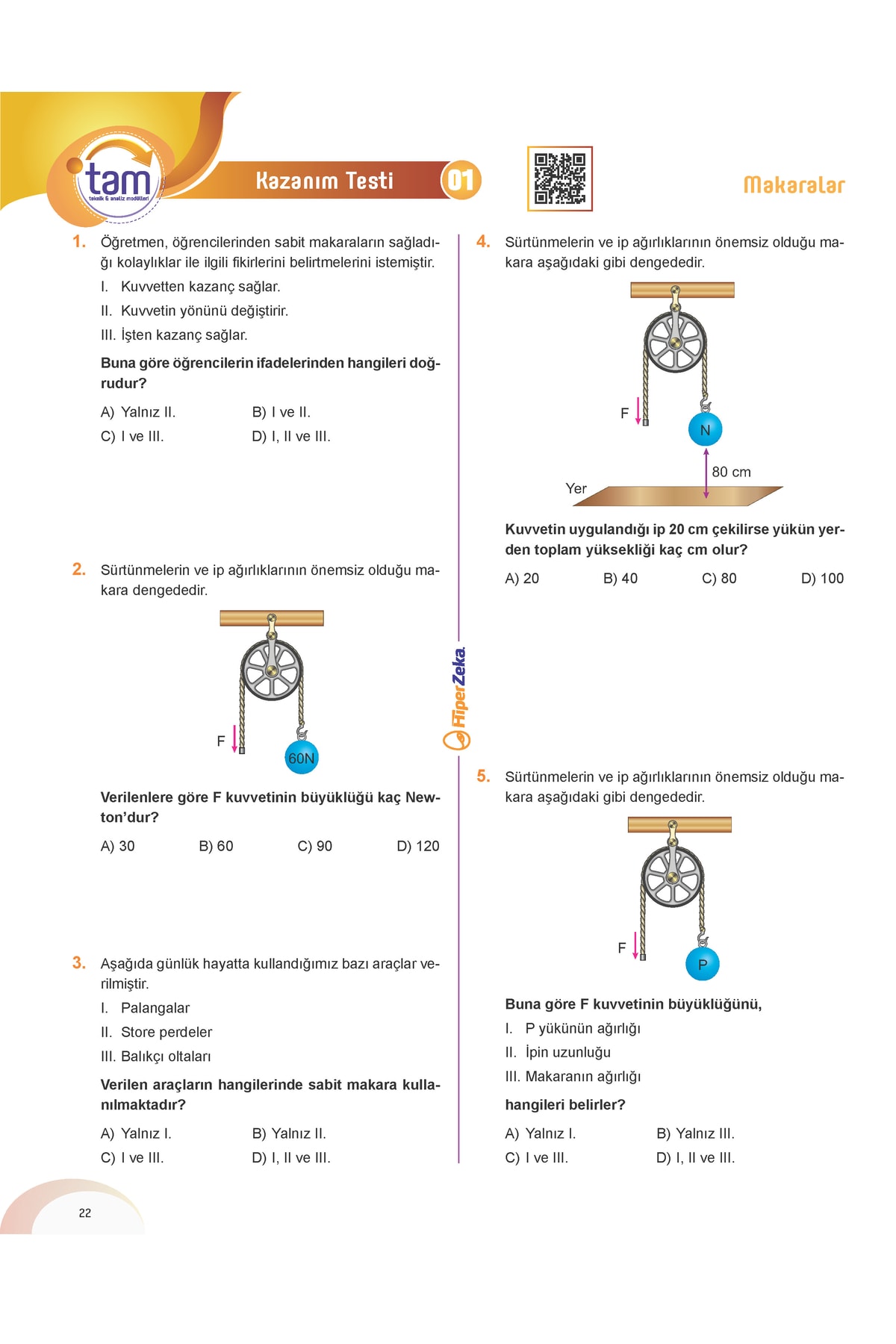 tam
teknik & analiz modülleri

Kazanım Testi 01

Makaralar

1. Öğretmen, öğrencilerinden sabit makaraların sağladığı kolaylıklar ile ilgili fikirlerini belirtmelerini istemiştir.
I. Kuvvetten kazanç sağlar.
II. Kuvvetin yönünü değiştirir.
III. İşten kazanç sağlar.
Buna göre öğrencilerin ifadelerinden hangileri doğrudur?
A) Yalnız II.
B) I ve II.
C) I ve III.
D) I, II ve III.

2. Sürtünmelerin ve ip ağırlıklarının önemsiz olduğu makara dengededir.
F
60N
Verilenlere göre F kuvvetinin büyüklüğü kaç Newton'dur?
A) 30
B) 60
C) 90
D) 120

3. Aşağıda günlük hayatta kullandığımız bazı araçlar verilmiştir.
I. Palangalar
II. Store perdeler
III. Balıkçı oltaları
Verilen araçların hangilerinde sabit makara kullanılmaktadır?
A) Yalnız I.
B) Yalnız II.
C) I ve III.
D) I, II ve III.

22

HiperZeka

4. Sürtünmelerin ve ip ağırlıklarının önemsiz olduğu makara aşağıdaki gibi dengededir.
F
N
80 cm
Yer
Kuvvetin uygulandığı ip 20 cm çekilirse yükün yerden toplam yüksekliği kaç cm olur?
A) 20
B) 40
C) 80
D) 100

5. Sürtünmelerin ve ip ağırlıklarının önemsiz olduğu makara aşağıdaki gibi dengededir.
F
P
Buna göre F kuvvetinin büyüklüğünü,
I. P yükünün ağırlığı
II. İpin uzunluğu
III. Makaranın ağırlığı
hangileri belirler?
A) Yalnız I.
B) Yalnız III.
C) I ve III.
D) I, II ve III.