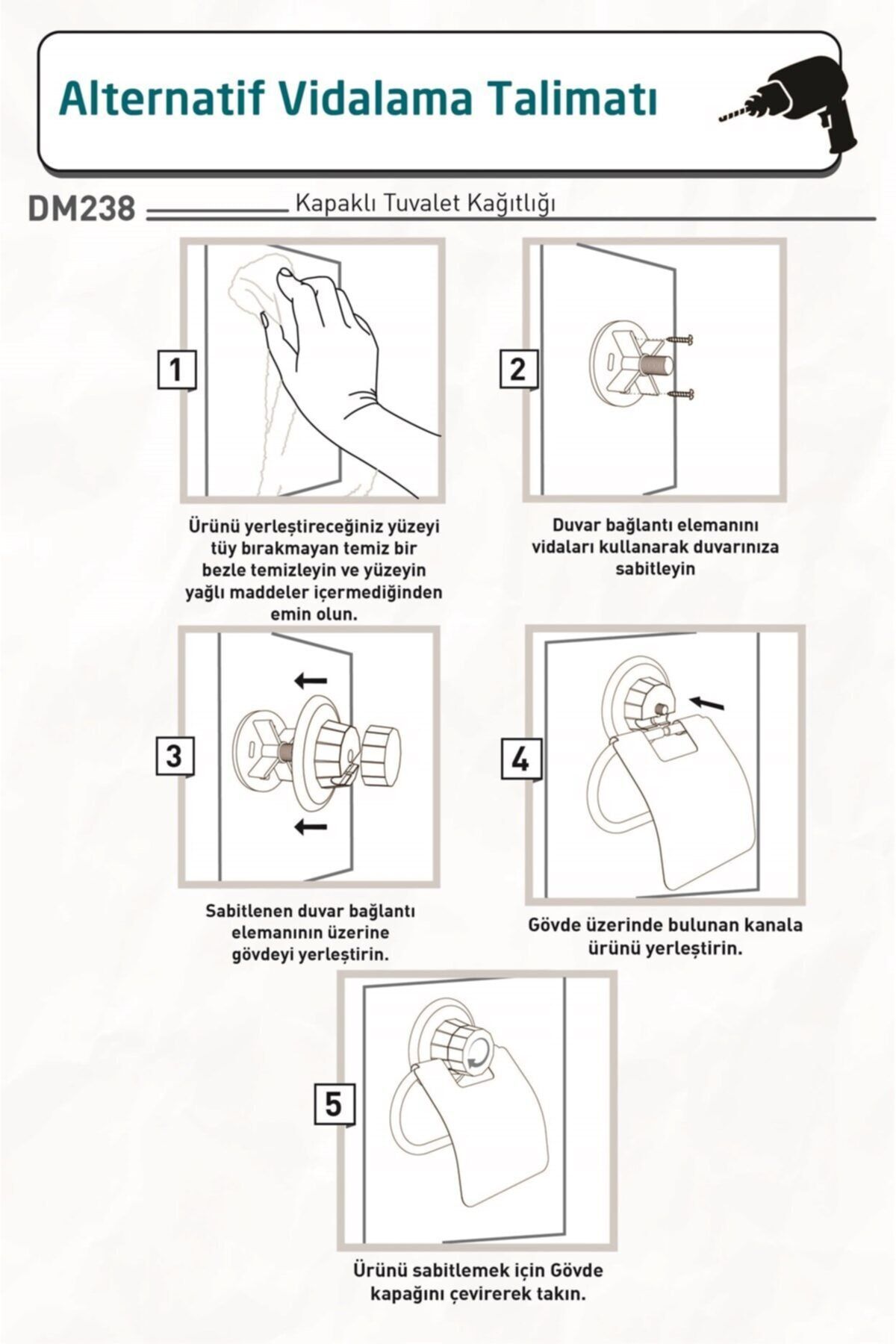 Alternatif Vidalama Talimatı

DM238 Kapaklı Tuvalet Kağıtlığı

1

Ürünü yerleştireceğiniz yüzeyi tüy bırakmayan temiz bir bezle temizleyin ve yüzeyin yağlı maddeler içermediğinden emin olun.

2

Duvar bağlantı elemanını vidaları kullanarak duvarınıza sabitleyin

3

Sabitlenen duvar bağlantı elemanının üzerine gövdeyi yerleştirin.

4

Gövde üzerinde bulunan kanala ürünü yerleştirin.

5

Ürünü sabitlemek için Gövde kapağını çevirerek takın.