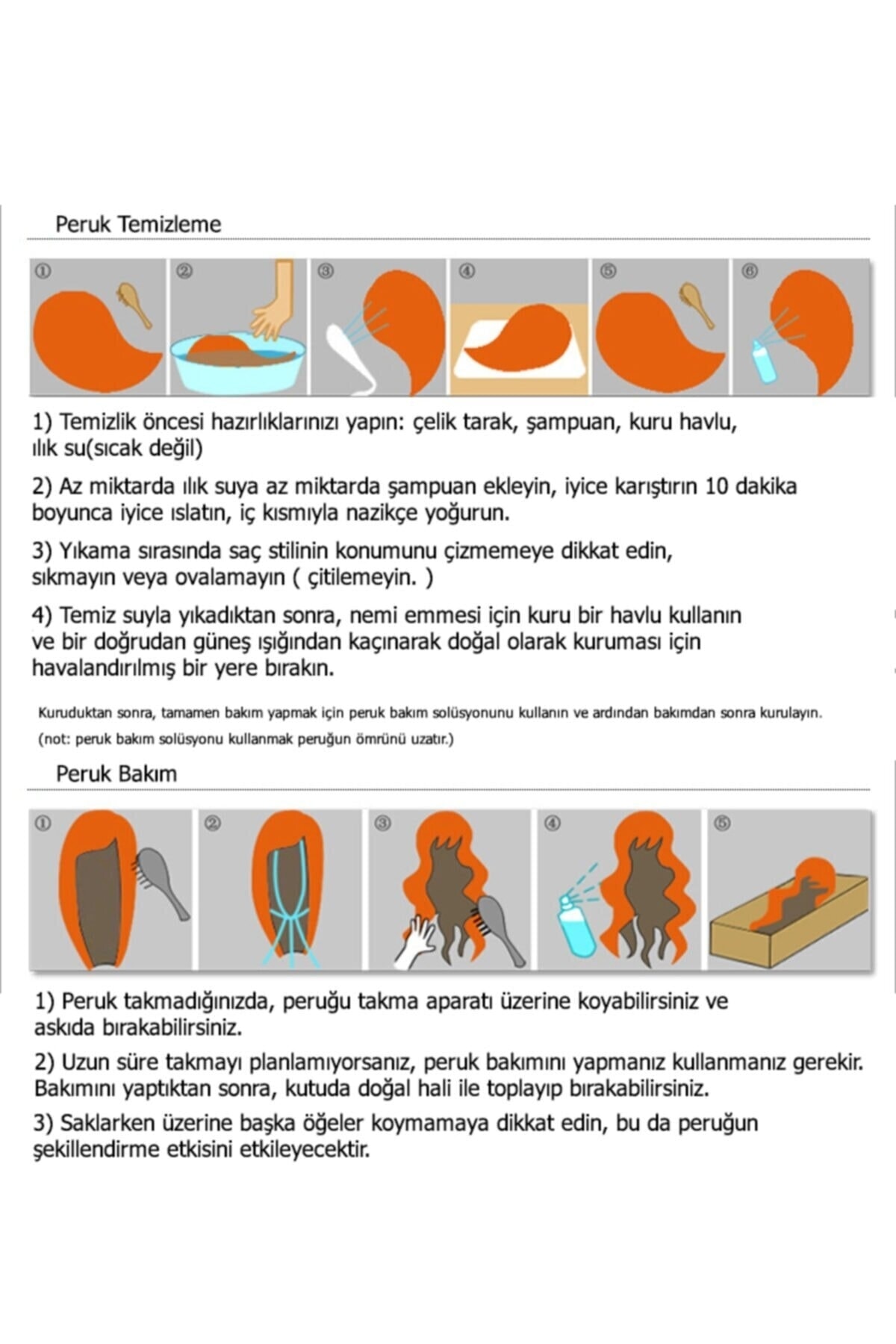 Peruk Temizleme

①

②

③

④

⑤

⑥

1) Temizlik öncesi hazırlıklarınızı yapın: çelik tarak, şampuan, kuru havlu, ılık su(sıcak değil)

2) Az miktarda ılık suya az miktarda şampuan ekleyin, iyice karıştırın 10 dakika boyunca iyice ıslatın, iç kısmıyla nazikçe yoğurun.

3) Yıkama sırasında saç stilinin konumunu çizmemeye dikkat edin, sıkmayın veya ovalamayın ( çitilemeyin. )

4) Temiz suyla yıkadıktan sonra, nemi emmesi için kuru bir havlu kullanın ve bir doğrudan güneş ışığından kaçınarak doğal olarak kuruması için havalandırılmış bir yere bırakın.

Kuruduktan sonra, tamamen bakım yapmak için peruk bakım solüsyonunu kullanın ve ardından bakımdan sonra kurulayın.
(not: peruk bakım solüsyonu kullanmak peruğun ömrünü uzatır.)

Peruk Bakım

①

②

③

④

⑤

1) Peruk takmadığınızda, peruğu takma aparatı üzerine koyabilirsiniz ve askıda bırakabilirsiniz.

2) Uzun süre takmayı planlamıyorsanız, peruk bakımını yapmanız kullanmanız gerekir. Bakımını yaptıktan sonra, kutuda doğal hali ile toplayıp bırakabilirsiniz.

3) Saklarken üzerine başka öğeler koymamaya dikkat edin, bu da peruğun şekillendirme etkisini etkileyecektir.