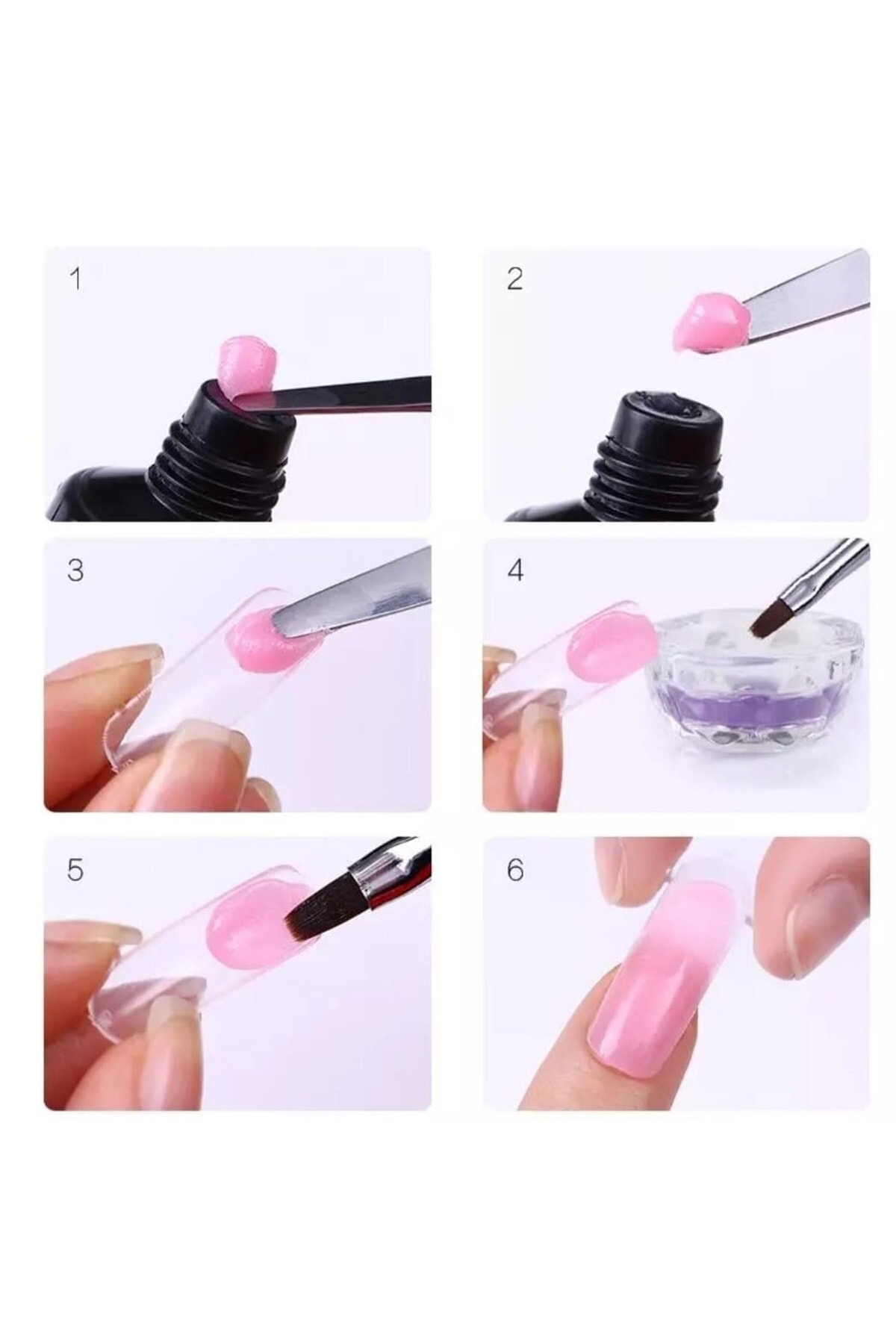 1

2

3

4

5

6