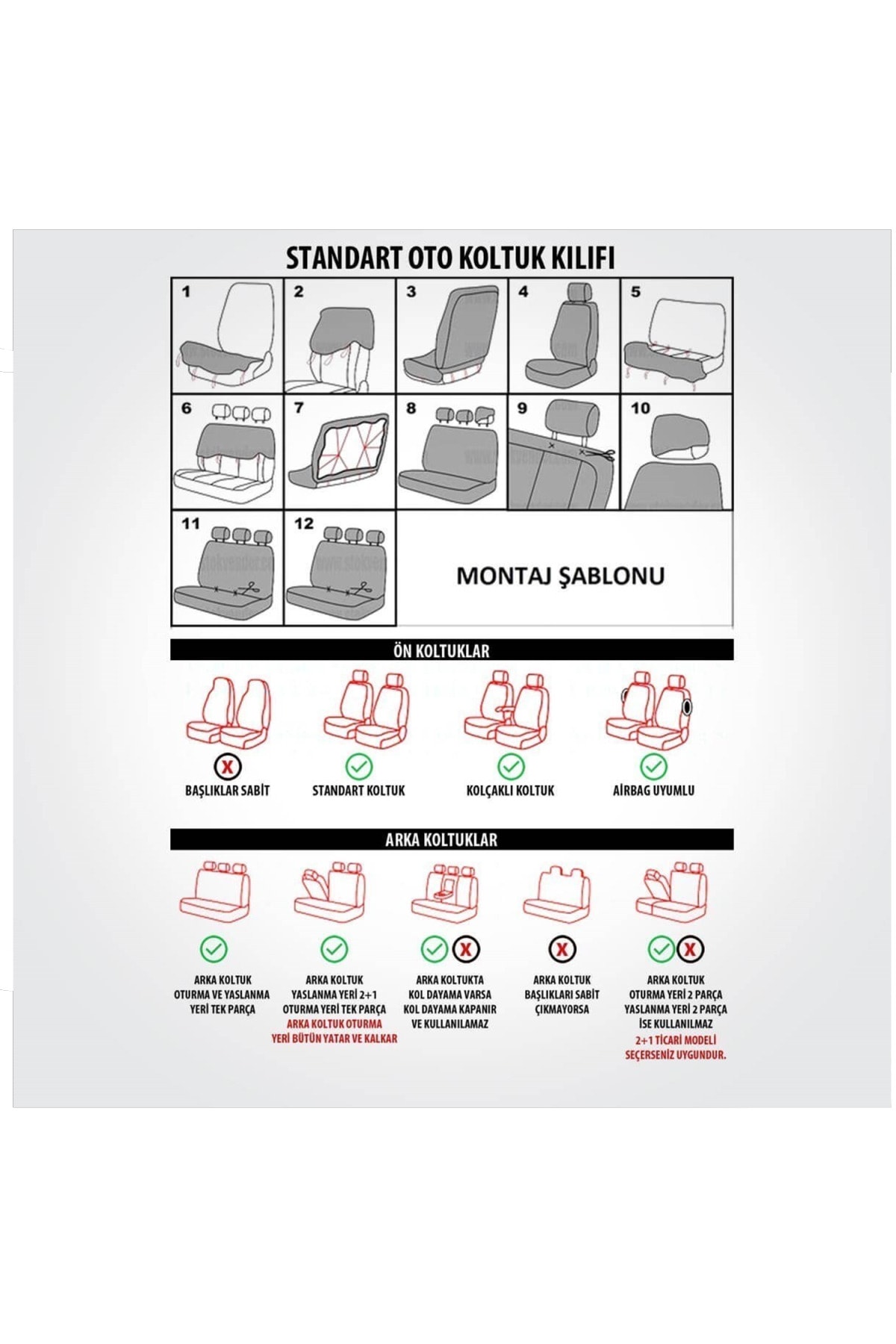 STANDART OTO KOLTUK KILIFI

1
2
3
4
5
6
7
8
9
10
11
12

MONTAJ ŞABLONU

ÖN KOLTUKLAR

BAŞLIKLAR SABİT

STANDART KOLTUK

KOLÇAKLI KOLTUK

AİRBAG UYUMLU

ARKA KOLTUKLAR

ARKA KOLTUK OTURMA VE YASLANMA YERİ TEK PARÇA

ARKA KOLTUK YASLANMA YERİ 2+1 OTURMA YERİ TEK PARÇA ARKA KOLTUK OTURMA YERİ BÜTÜN YATAR VE KALKAR

ARKA KOLTUKTA KOL DAYAMA VARSA KOL DAYAMA KAPANIR VE KULLANILAMAZ

ARKA KOLTUK BAŞLIKLARI SABİT ÇIKMAYORSA

ARKA KOLTUK OTURMA YERİ 2 PARÇA YASLANMA YERİ 2 PARÇA İSE KULLANILMAZ 2+1 TİCARİ MODELİ SEÇERSENİZ UYGUNDUR.