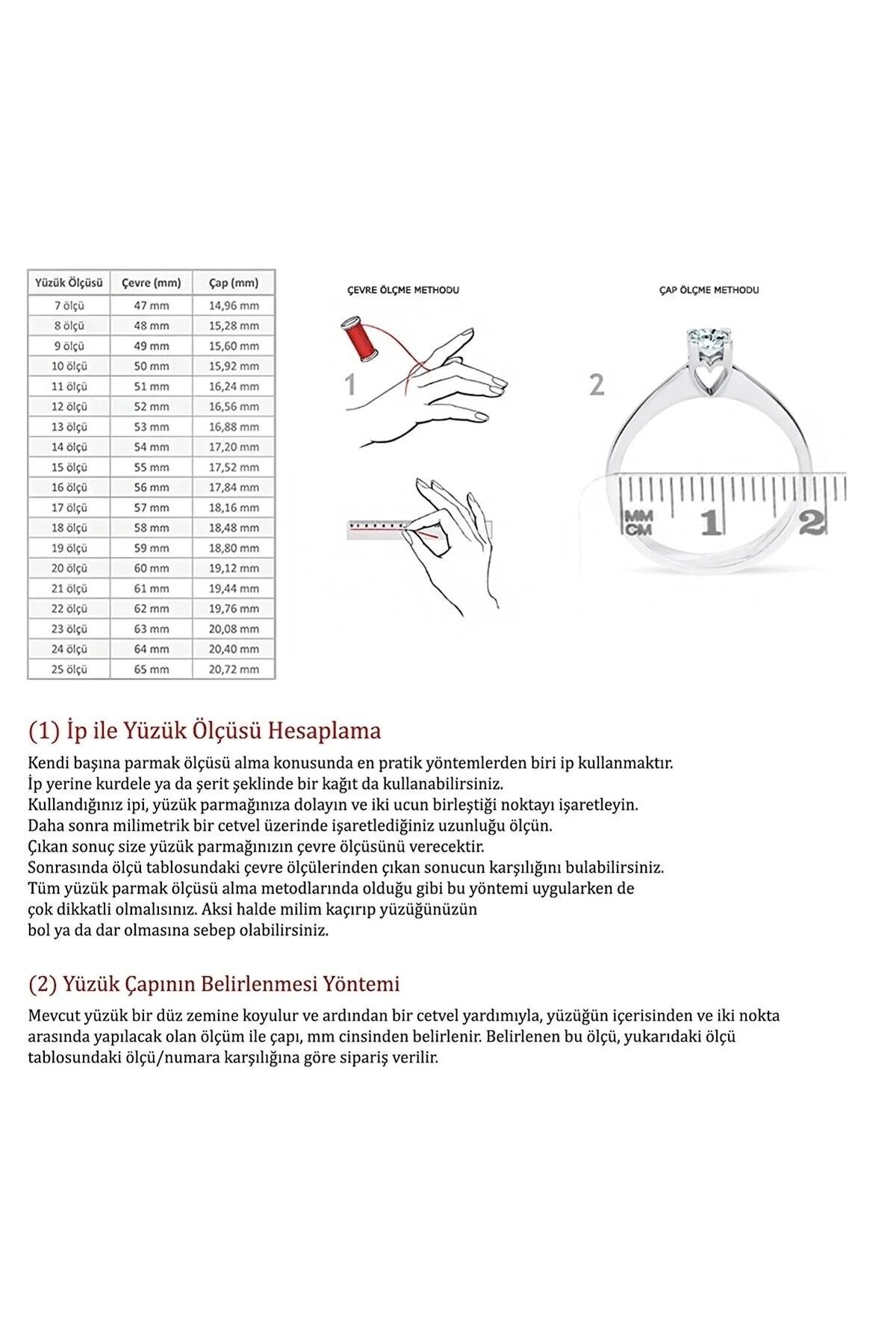 | Yüzük Ölçüsü | Çevre (mm) | Çap (mm) |
|---|---|---|
| 7 ölçü | 47 mm | 14,96 mm |
| 8 ölçü | 48 mm | 15,28 mm |
| 9 ölçü | 49 mm | 15,60 mm |
| 10 ölçü | 50 mm | 15,92 mm |
| 11 ölçü | 51 mm | 16,24 mm |
| 12 ölçü | 52 mm | 16,56 mm |
| 13 ölçü | 53 mm | 16,88 mm |
| 14 ölçü | 54 mm | 17,20 mm |
| 15 ölçü | 55 mm | 17,52 mm |
| 16 ölçü | 56 mm | 17,84 mm |
| 17 ölçü | 57 mm | 18,16 mm |
| 18 ölçü | 58 mm | 18,48 mm |
| 19 ölçü | 59 mm | 18,80 mm |
| 20 ölçü | 60 mm | 19,12 mm |
| 21 ölçü | 61 mm | 19,44 mm |
| 22 ölçü | 62 mm | 19,76 mm |
| 23 ölçü | 63 mm | 20,08 mm |
| 24 ölçü | 64 mm | 20,40 mm |
| 25 ölçü | 65 mm | 20,72 mm |

ÇEVRE ÖLÇME METHODU

1

ÇAP ÖLÇME METHODU

2

MM CM 1 2

(1) İp ile Yüzük Ölçüsü Hesaplama

Kendi başına parmak ölçüsü alma konusunda en pratik yöntemlerden biri ip kullanmaktır. İp yerine kurdele ya da şerit şeklinde bir kağıt da kullanabilirsiniz. Kullandığınız ipi, yüzük parmağınıza dolayın ve iki ucun birleştiği noktayı işaretleyin. Daha sonra milimetrik bir cetvel üzerinde işaretlediğiniz uzunluğu ölçün. Çıkan sonuç size yüzük parmağınızın çevre ölçüsünü verecektir. Sonrasında ölçü tablosundaki çevre ölçülerinden çıkan sonucun karşılığını bulabilirsiniz. Tüm yüzük parmak ölçüsü alma metodlarında olduğu gibi bu yöntemi uygularken de çok dikkatli olmalısınız. Aksi halde milim kaçırıp yüzüğünüzün bol ya da dar olmasına sebep olabilirsiniz.

(2) Yüzük Çapının Belirlenmesi Yöntemi

Mevcut yüzük bir düz zemine koyulur ve ardından bir cetvel yardımıyla, yüzüğün içerisinden ve iki nokta arasında yapılacak olan ölçüm ile çapı, mm cinsinden belirlenir. Belirlenen bu ölçü, yukarıdaki ölçü tablosundaki ölçü/numara karşılığına göre sipariş verilir.